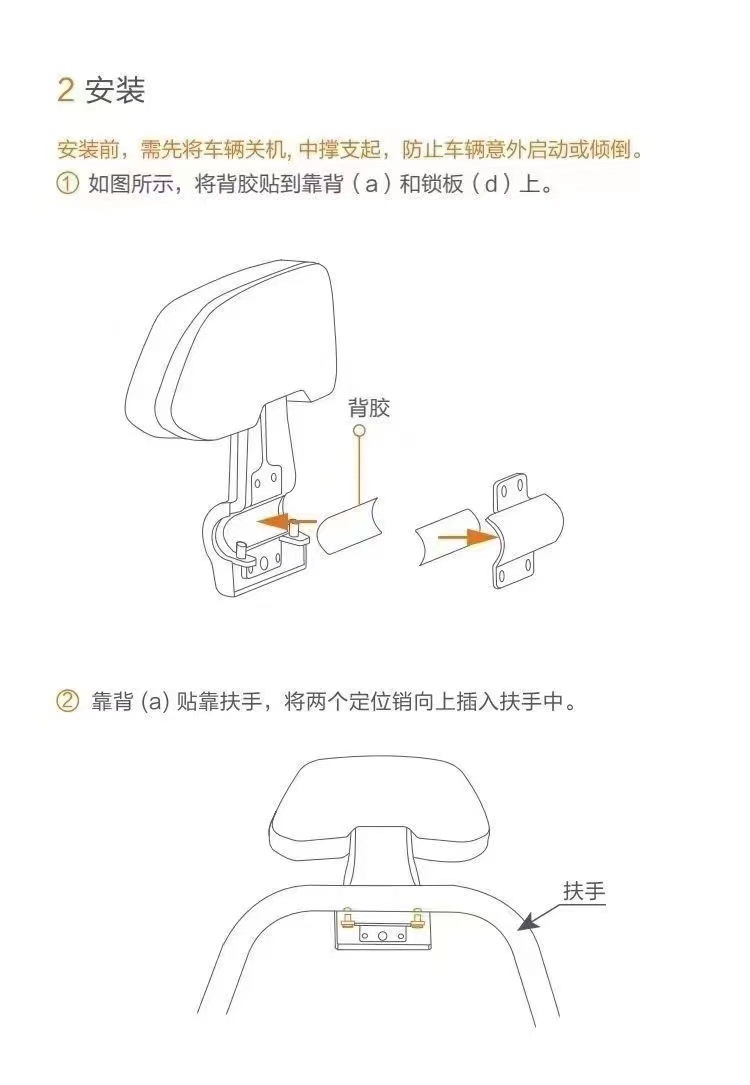 2 安装

安装前，需先将车辆关机, 中撑支起，防止车辆意外启动或倾倒。

① 如图所示，将背胶贴到靠背（a）和锁板（d）上。

背胶

② 靠背 (a) 贴靠扶手，将两个定位销向上插入扶手中。

扶手