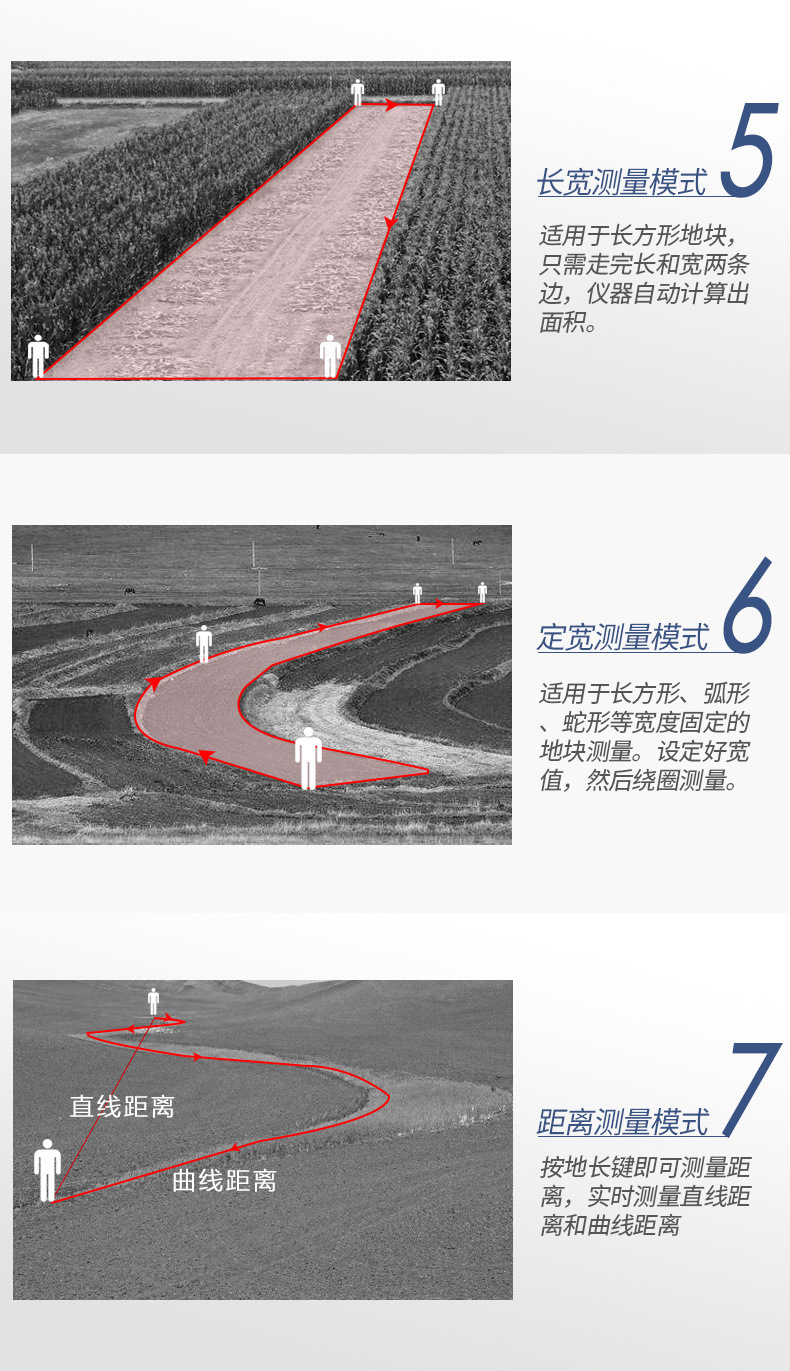 长宽测量模式 5

适用于长方形地块，只需走完长和宽两条边，仪器自动计算出面积。

定宽测量模式 6

适用于长方形、弧形、蛇形等宽度固定的地块测量。设定好宽值，然后绕圈测量。

直线距离

曲线距离

距离测量模式 7

按地长键即可测量距离，实时测量直线距离和曲线距离