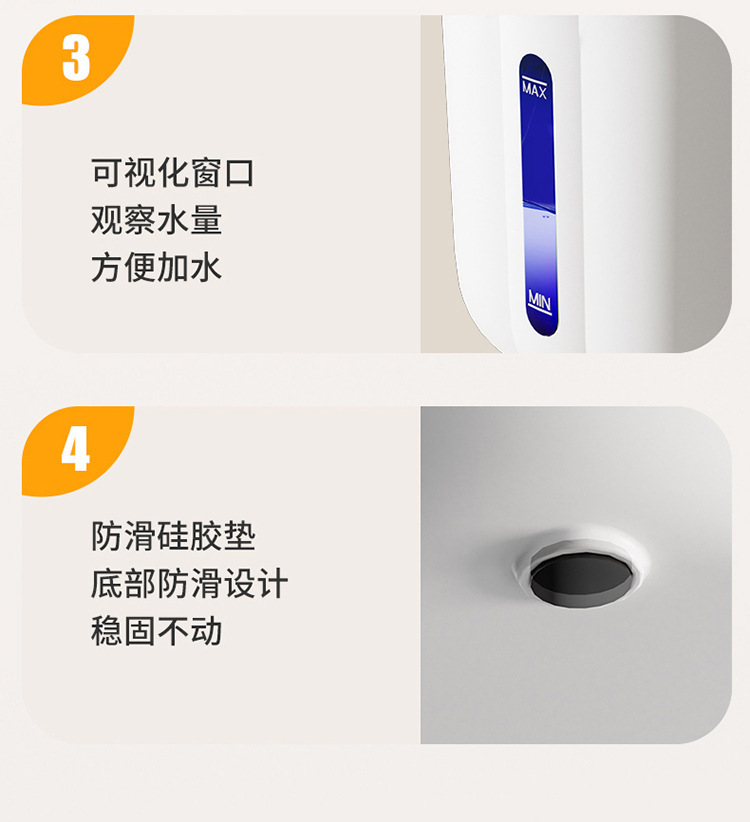 3

可视化窗口
观察水量
方便加水

MAX

MIN

4

防滑硅胶垫
底部防滑设计
稳固不动