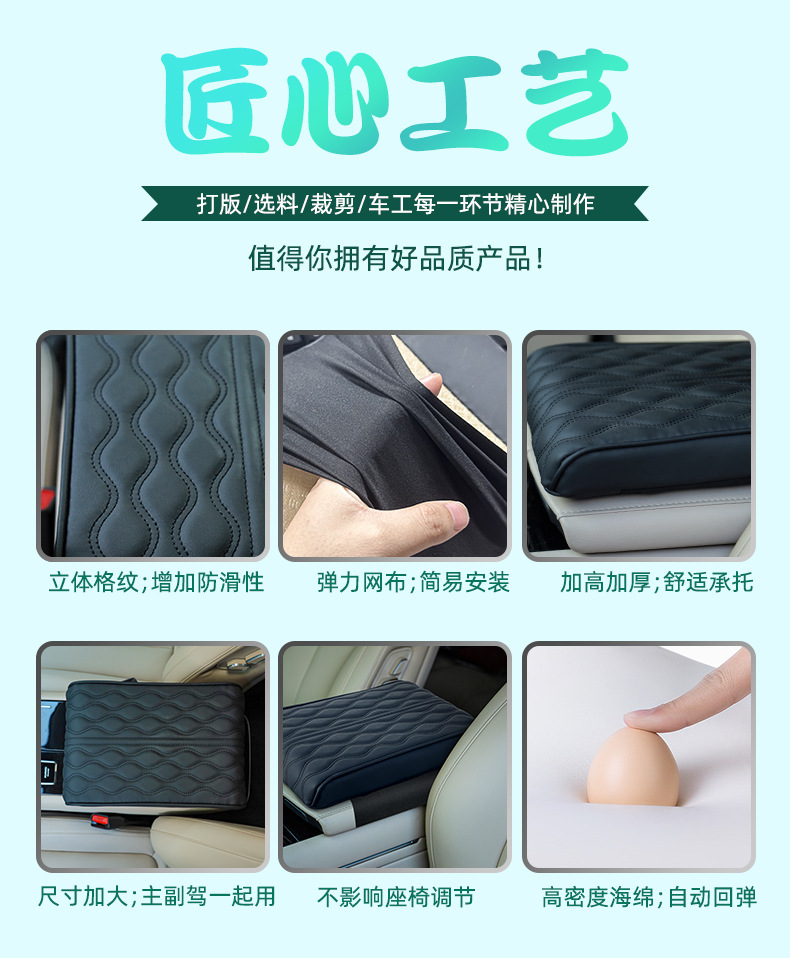 匠心工艺

打版/选料/裁剪/车工每一环节精心制作

值得你拥有好品质产品！

立体格纹;增加防滑性

弹力网布;简易安装

加高加厚;舒适承托

尺寸加大;主副驾一起用

不影响座椅调节

高密度海绵;自动回弹