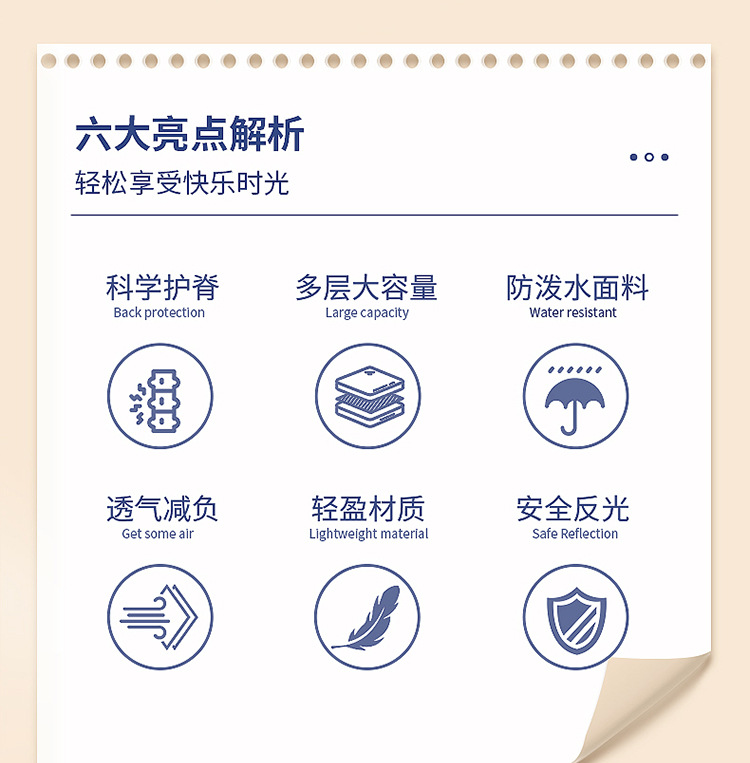 六大亮点解析

轻松享受快乐时光

科学护脊
Back protection

多层大容量
Large capacity

防泼水面料
Water resistant

透气减负
Get some air

轻盈材质
Lightweight material

安全反光
Safe Reflection