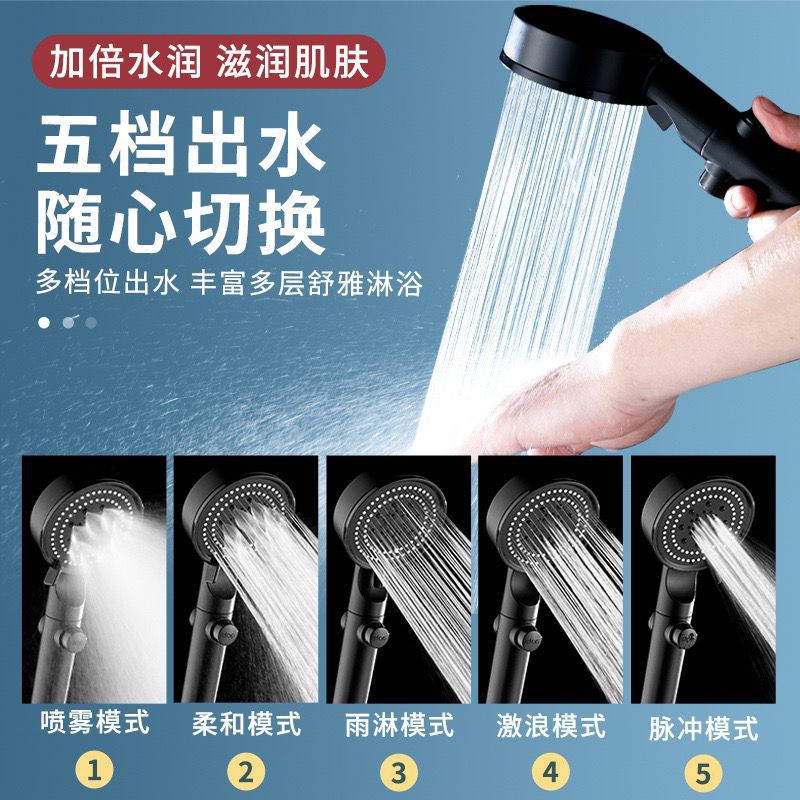 加倍水润 滋润肌肤

五档出水
随心切换

多档位出水 丰富多层舒雅淋浴

喷雾模式
1

柔和模式
2

雨淋模式
3

激浪模式
4

脉冲模式
5