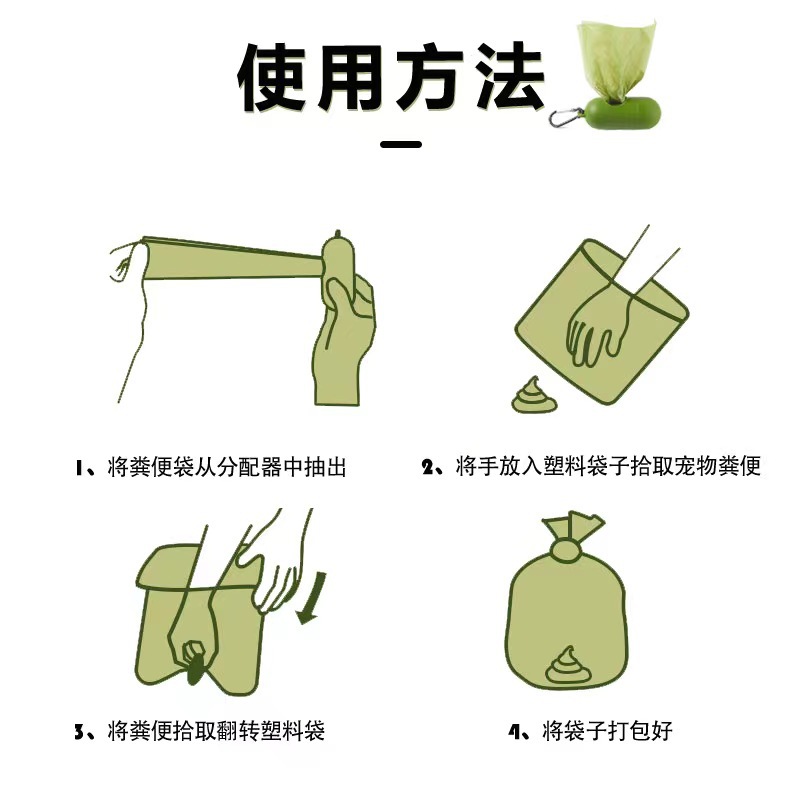 使用方法

1、将粪便袋从分配器中抽出

2、将手放入塑料袋子拾取宠物粪便

3、将粪便拾取翻转塑料袋

4、将袋子打包好