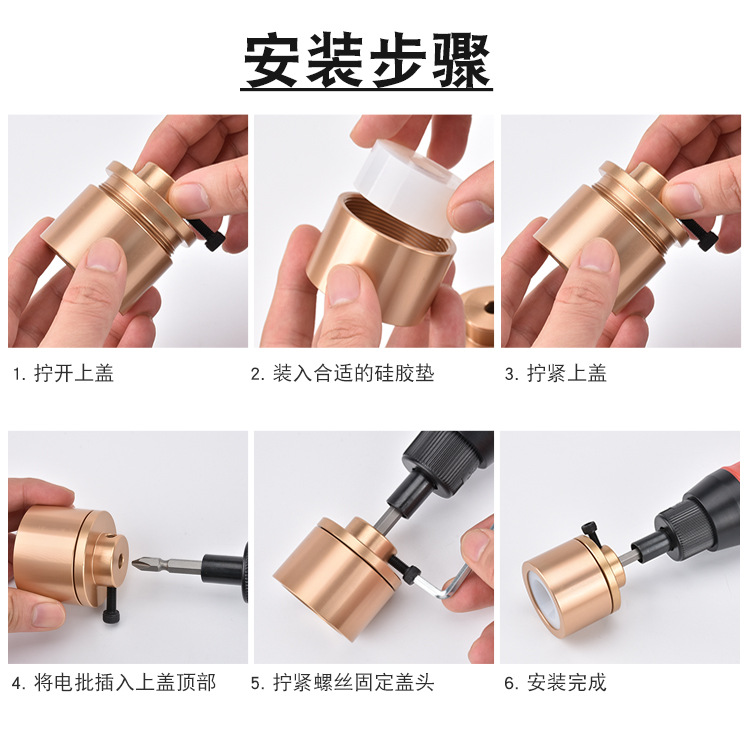 安装步骤

1. 拧开上盖

2. 装入合适的硅胶垫

3. 拧紧上盖

4. 将电批插入上盖顶部

5. 拧紧螺丝固定盖头

6. 安装完成