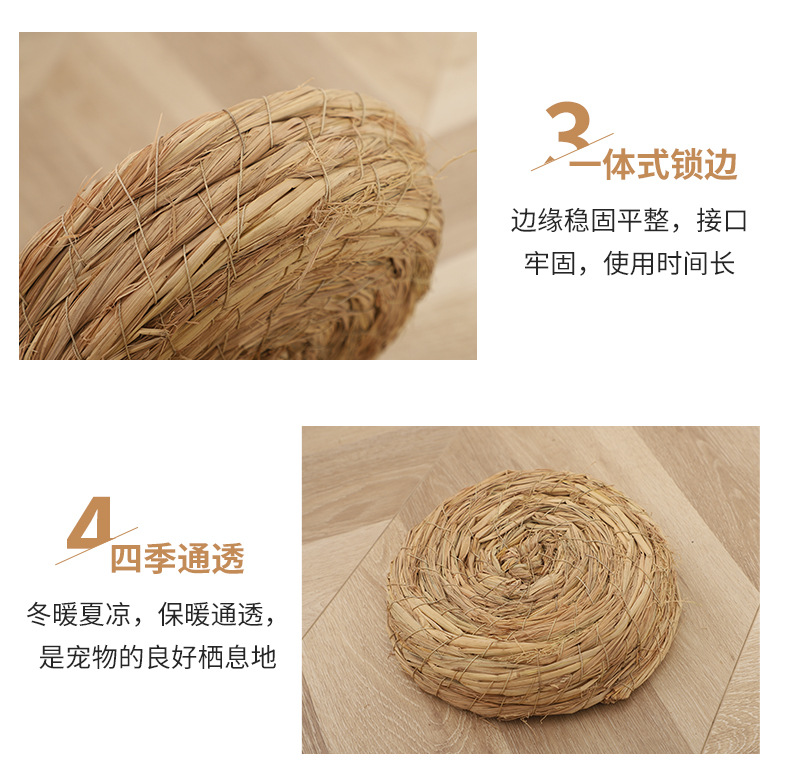 3
一体式锁边

边缘稳固平整，接口牢固，使用时间长

4
四季通透

冬暖夏凉，保暖通透，是宠物的良好栖息地