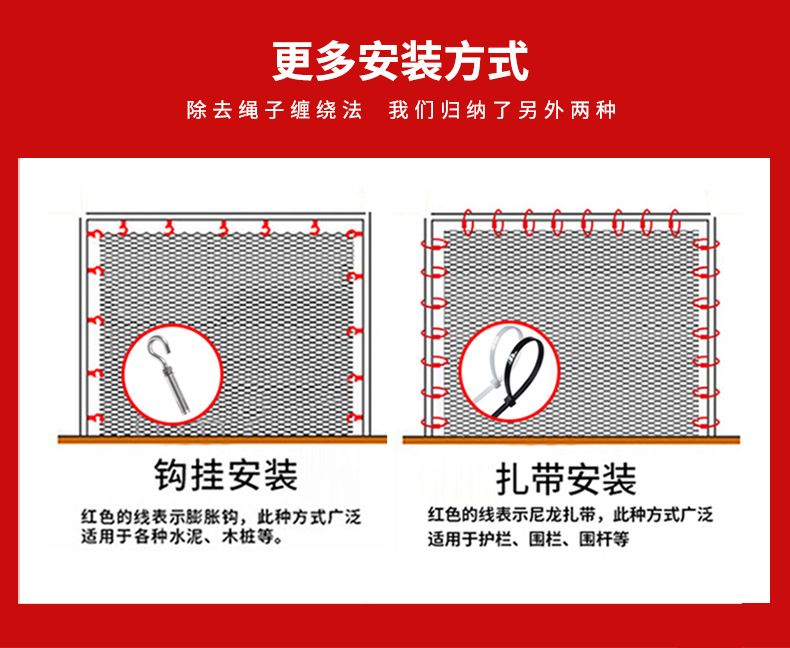 更多安装方式

除去绳子缠绕法　我们归纳了另外两种

钩挂安装

红色的线表示膨胀钩，此种方式广泛适用于各种水泥、木桩等。

扎带安装

红色的线表示尼龙扎带，此种方式广泛适用于护栏、围栏、围杆等