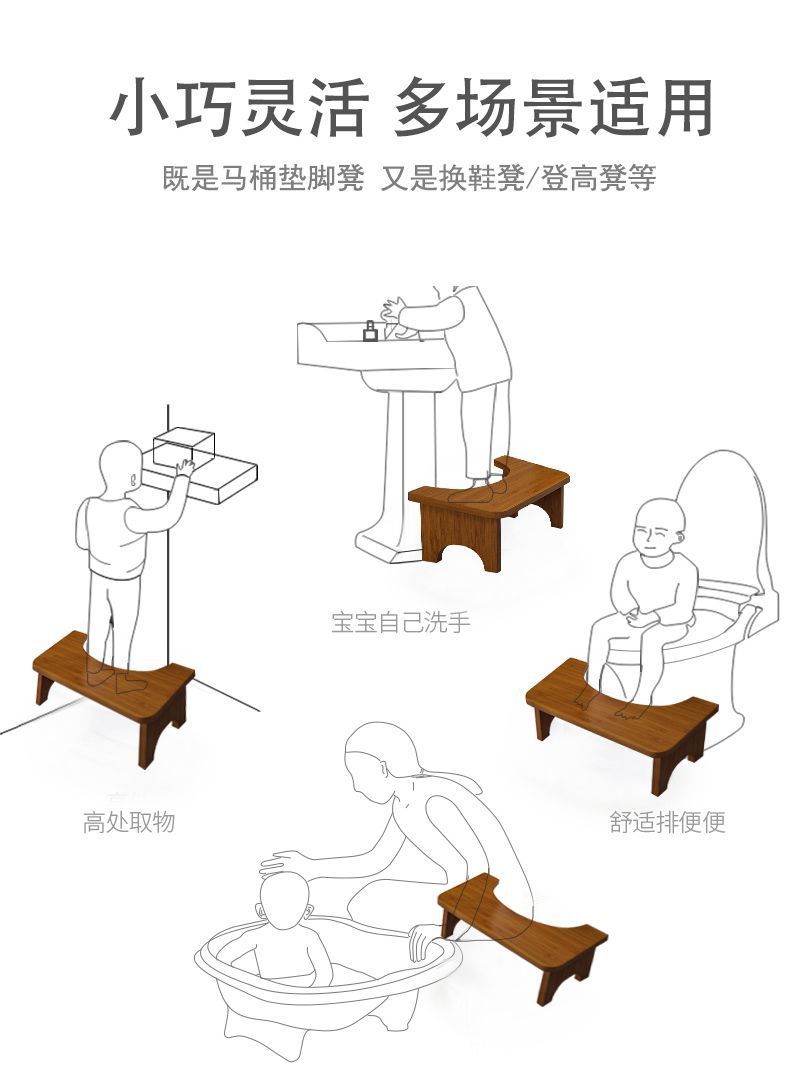 小巧灵活 多场景适用

既是马桶垫脚凳 又是换鞋凳/登高凳等

宝宝自己洗手

高处取物

舒适排便便