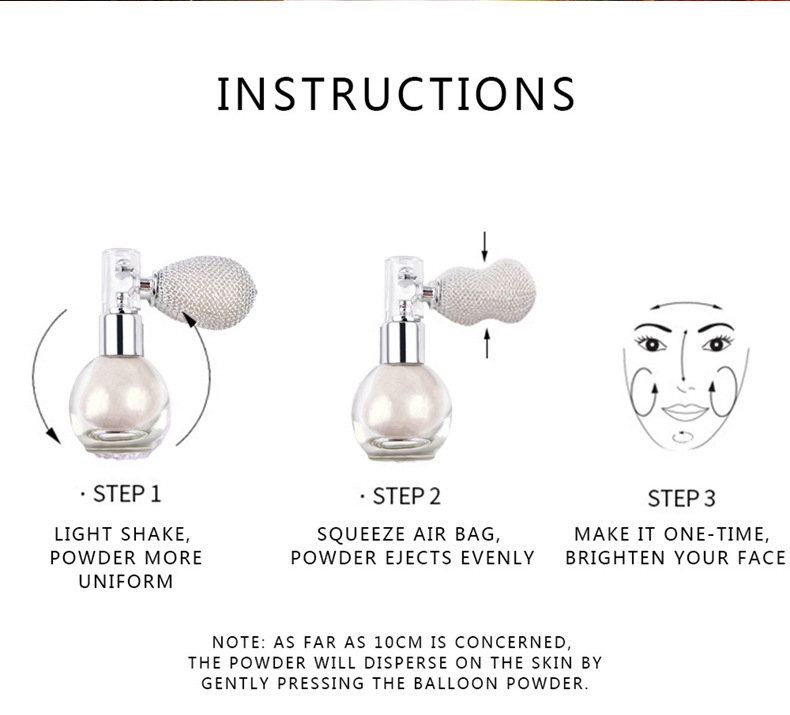 INSTRUCTIONS

· STEP 1

LIGHT SHAKE, POWDER MORE UNIFORM

· STEP 2

SQUEEZE AIR BAG, POWDER EJECTS EVENLY

STEP 3

MAKE IT ONE-TIME, BRIGHTEN YOUR FACE

NOTE: AS FAR AS 10CM IS CONCERNED, THE POWDER WILL DISPERSE ON THE SKIN BY GENTLY PRESSING THE BALLOON POWDER.