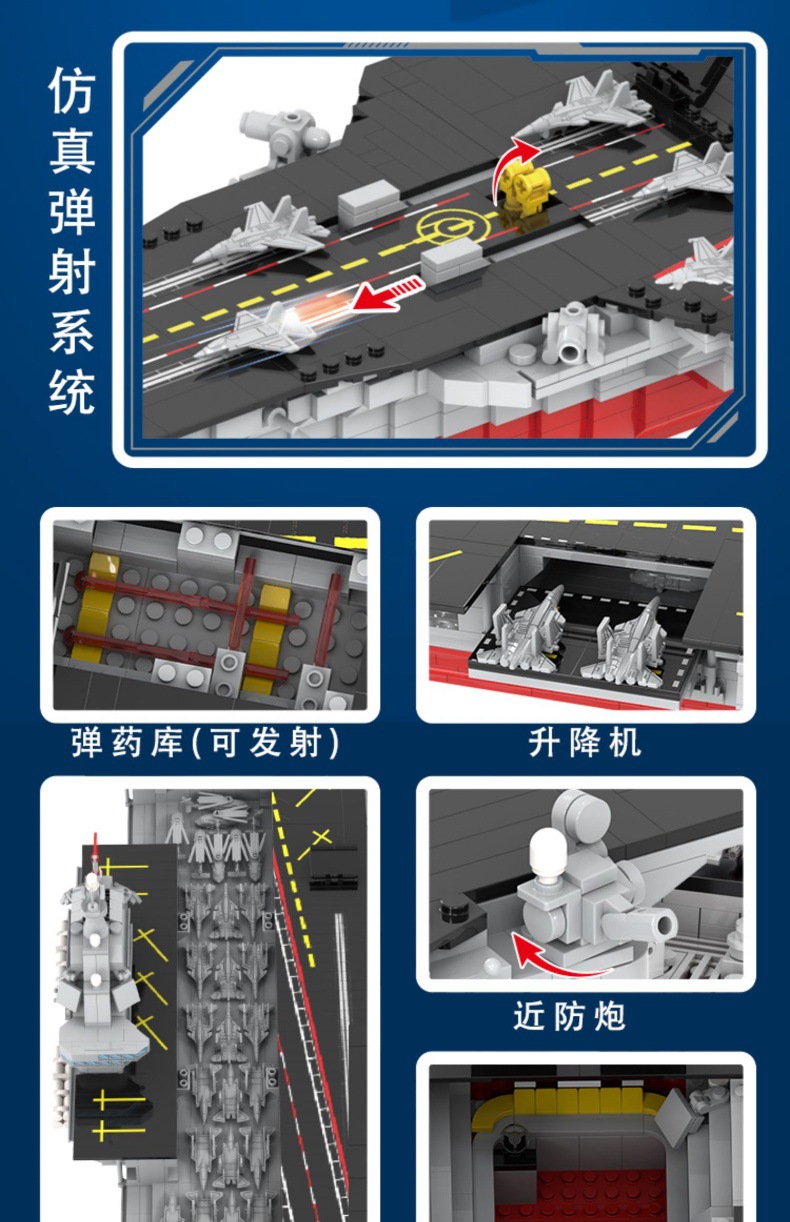 仿真弹射系统

弹药库(可发射)

升降机

近防炮