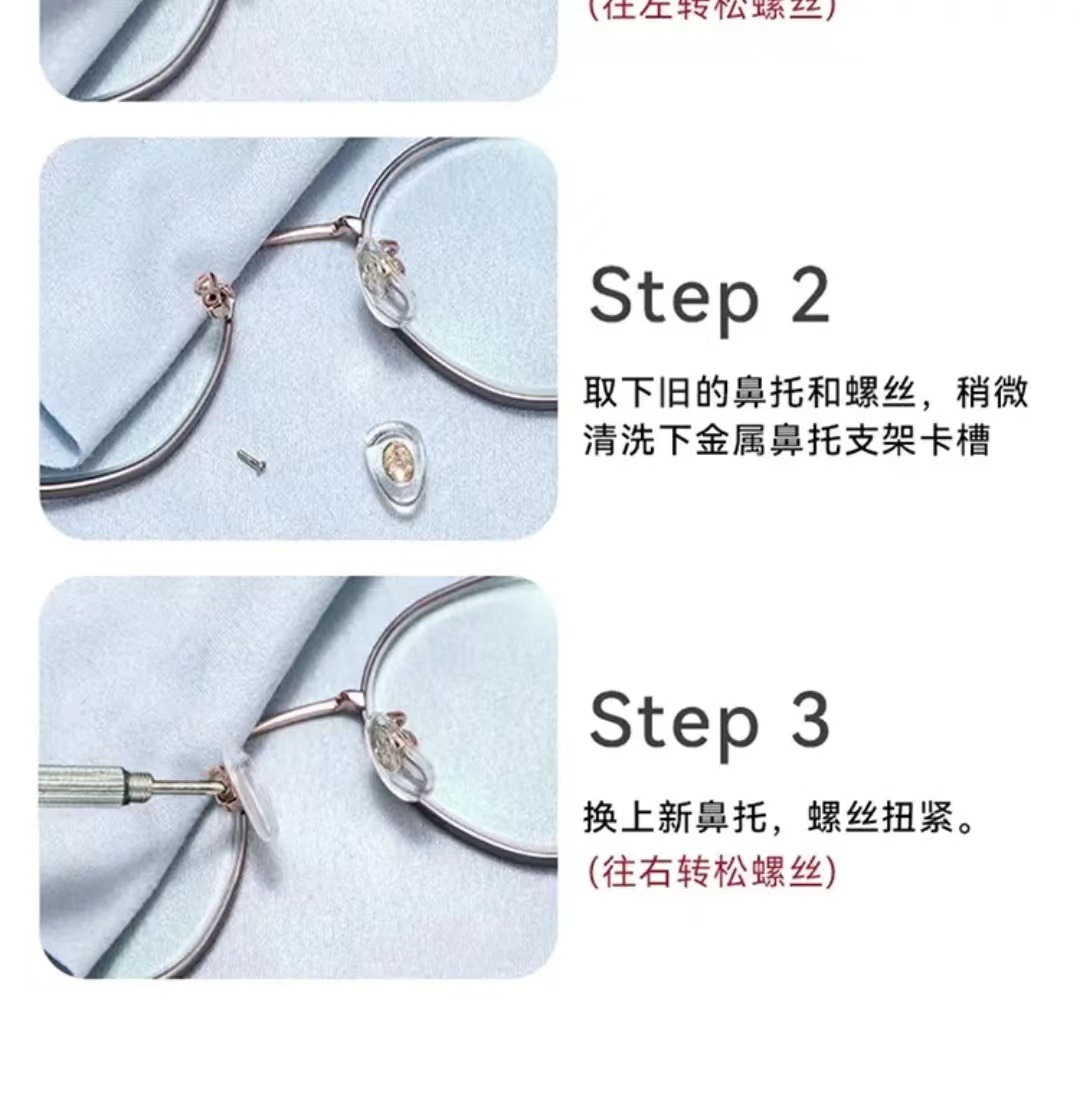 (往左转松螺丝)

Step 2

取下旧的鼻托和螺丝，稍微清洗下金属鼻托支架卡槽

Step 3

换上新鼻托，螺丝扭紧。
(往右转松螺丝)