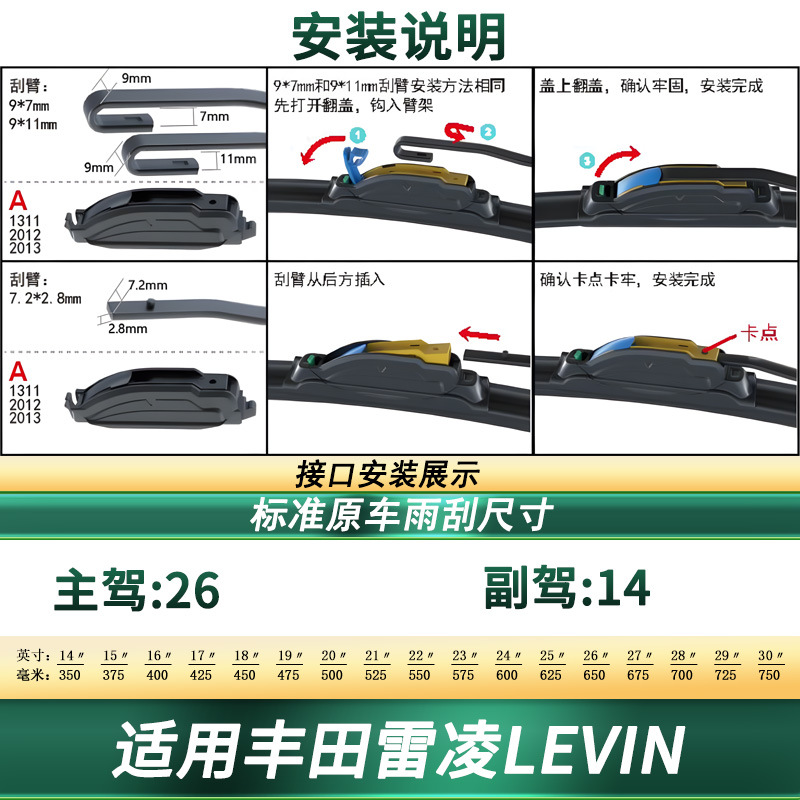 安装说明

刮臂：
9*7mm
9*11mm
9mm
7mm
9mm
11mm
A
1311
2012
2013

9*7mm和9*11mm刮臂安装方法相同
先打开翻盖，钩入臂架
1
2

盖上翻盖，确认牢固，安装完成
3

刮臂：
7.2*2.8mm
7.2mm
2.8mm
A
1311
2012
2013

刮臂从后方插入

确认卡点卡牢，安装完成
卡点

接口安装展示

标准原车雨刮尺寸

主驾:26

副驾:14

| 英寸: | 14″ | 15″ | 16″ | 17″ | 18″ | 19″ | 20″ | 21″ | 22″ | 23″ | 24″ | 25″ | 26″ | 27″ | 28″ | 29″ | 30″ |
|---|---|---|---|---|---|---|---|---|---|---|---|---|---|---|---|---|---|
| 毫米: | 350 | 375 | 400 | 425 | 450 | 475 | 500 | 525 | 550 | 575 | 600 | 625 | 650 | 675 | 700 | 725 | 750 |

适用丰田雷凌LEVIN