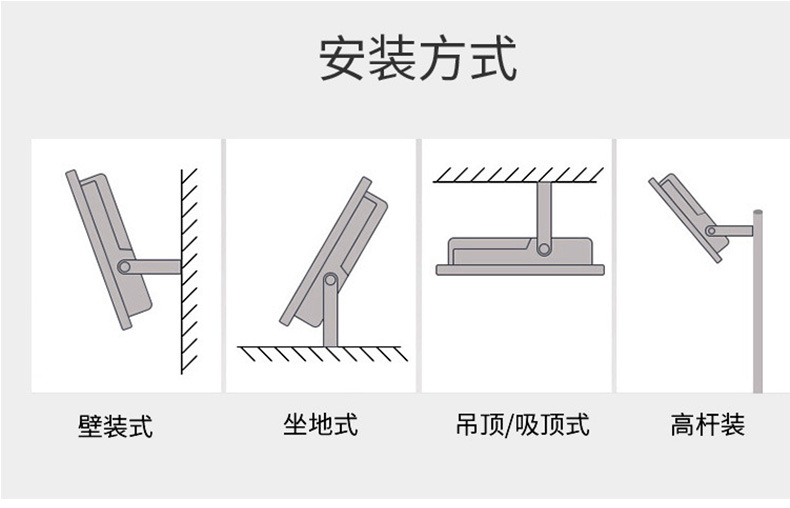 安装方式

壁装式

坐地式

吊顶/吸顶式

高杆装