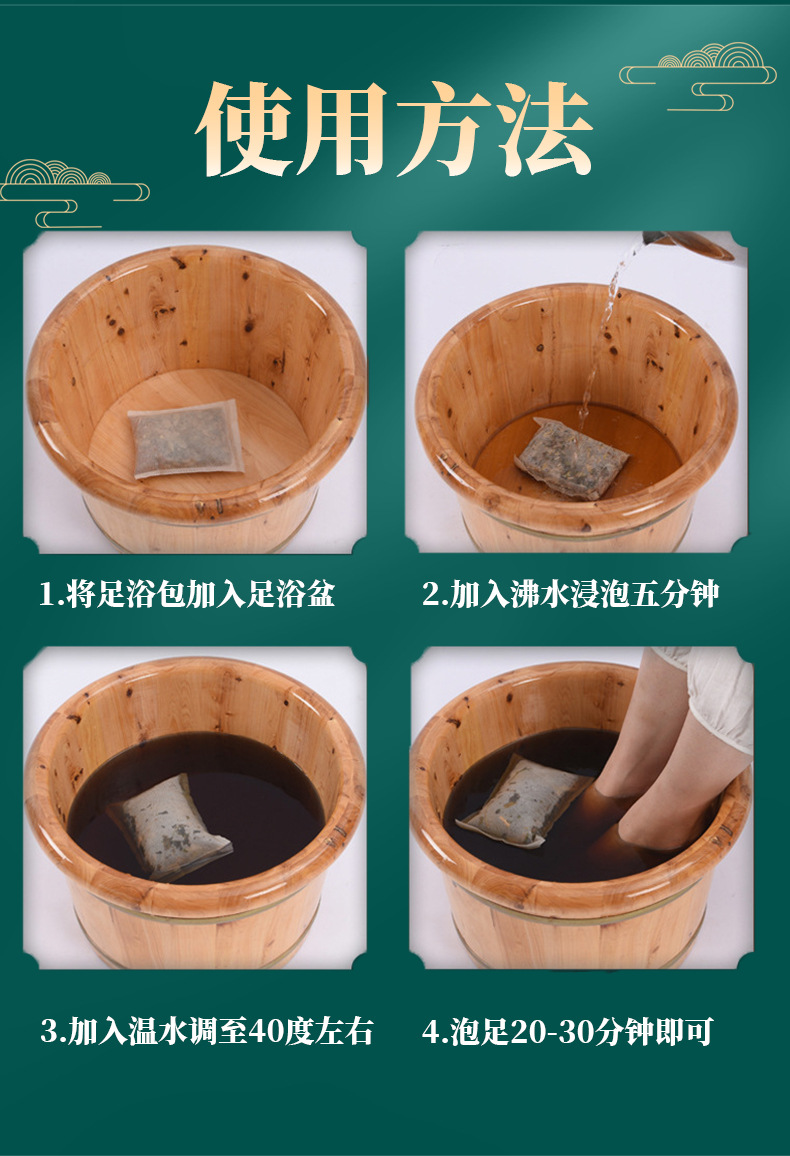 使用方法

1.将足浴包加入足浴盆

2.加入沸水浸泡五分钟

3.加入温水调至40度左右

4.泡足20-30分钟即可