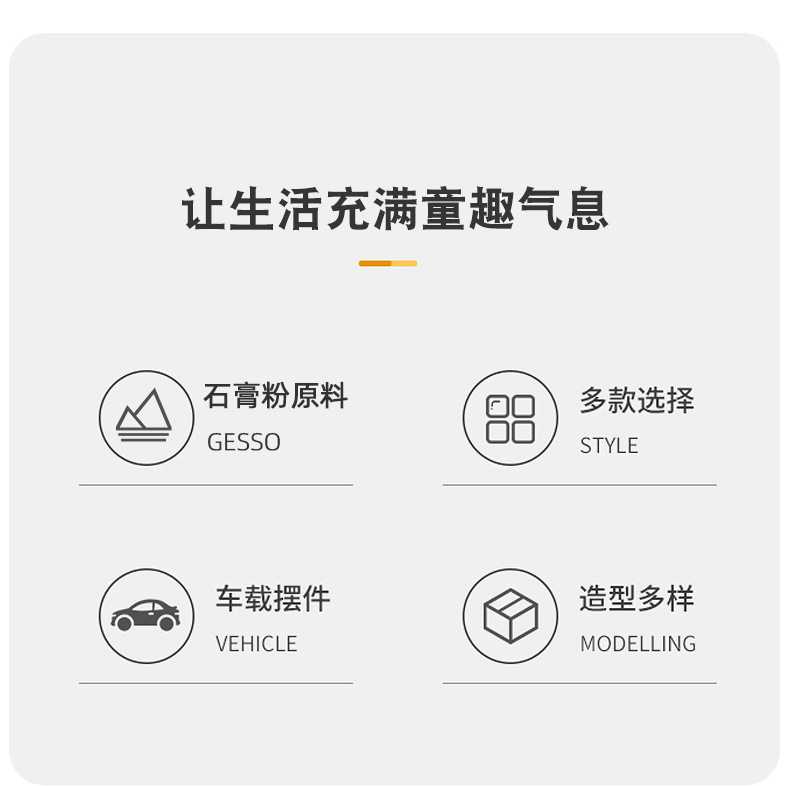 让生活充满童趣气息

石膏粉原料
GESSO

多款选择
STYLE

车载摆件
VEHICLE

造型多样
MODELLING