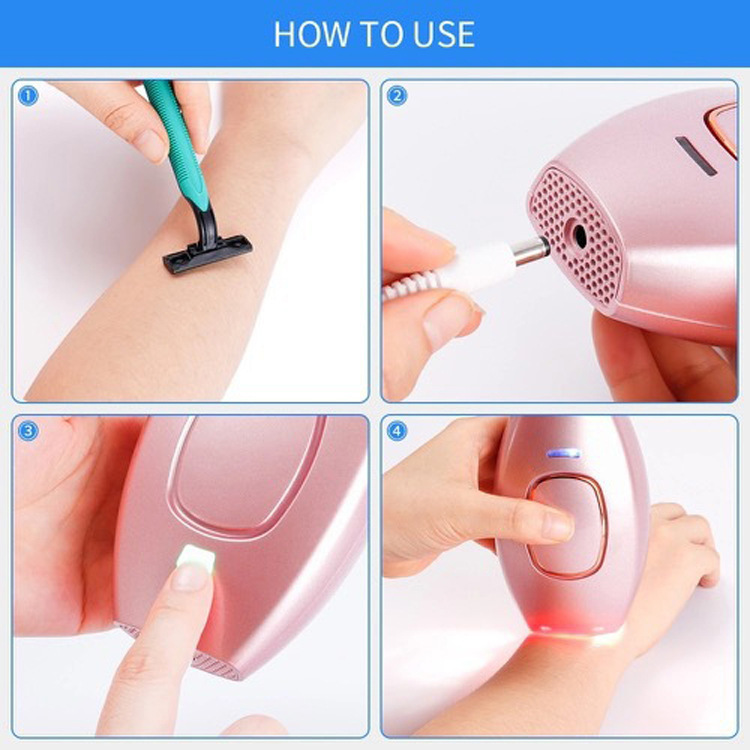 HOW TO USE

1

2

3

4