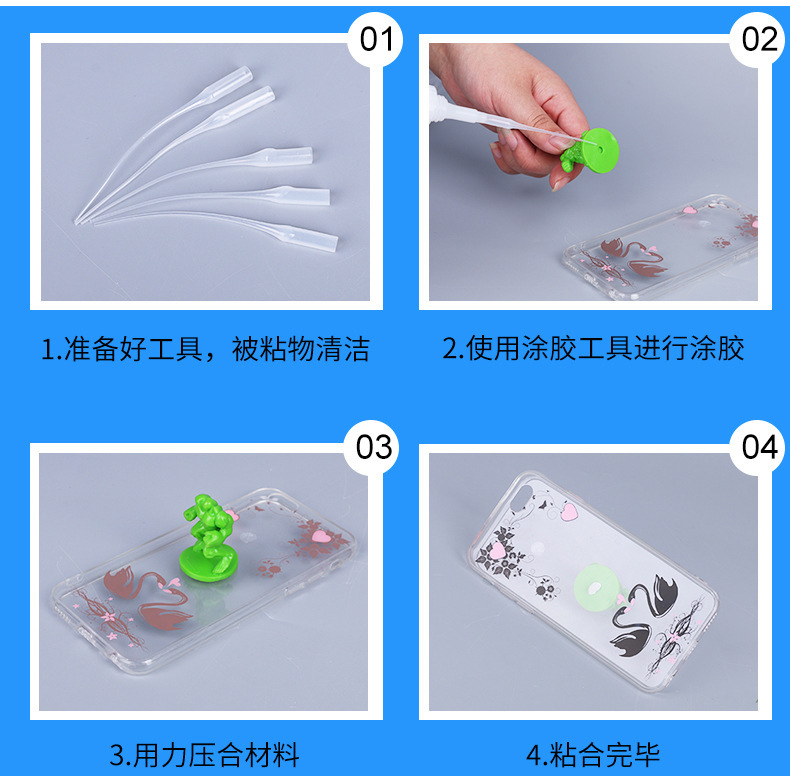 01

1.准备好工具，被粘物清洁

02

2.使用涂胶工具进行涂胶

03

3.用力压合材料

04

4.粘合完毕