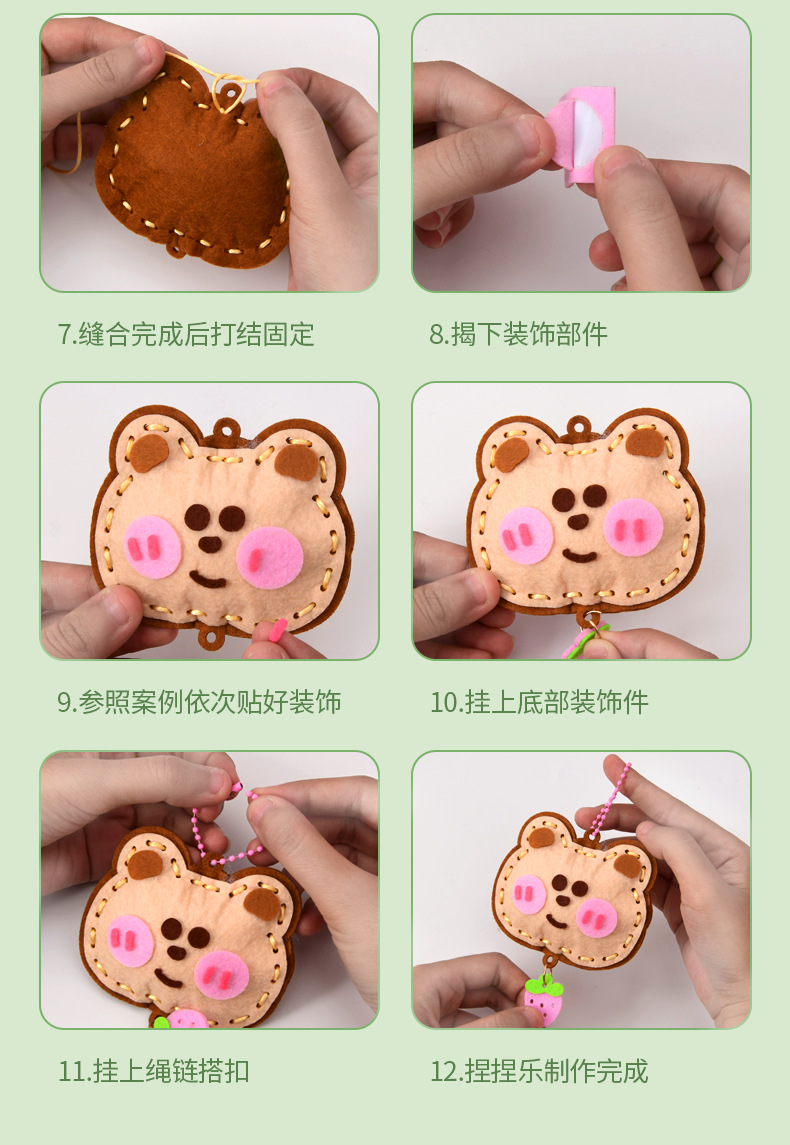 7.缝合完成后打结固定

8.揭下装饰部件

9.参照案例依次贴好装饰

10.挂上底部装饰件

11.挂上绳链搭扣

12.捏捏乐制作完成