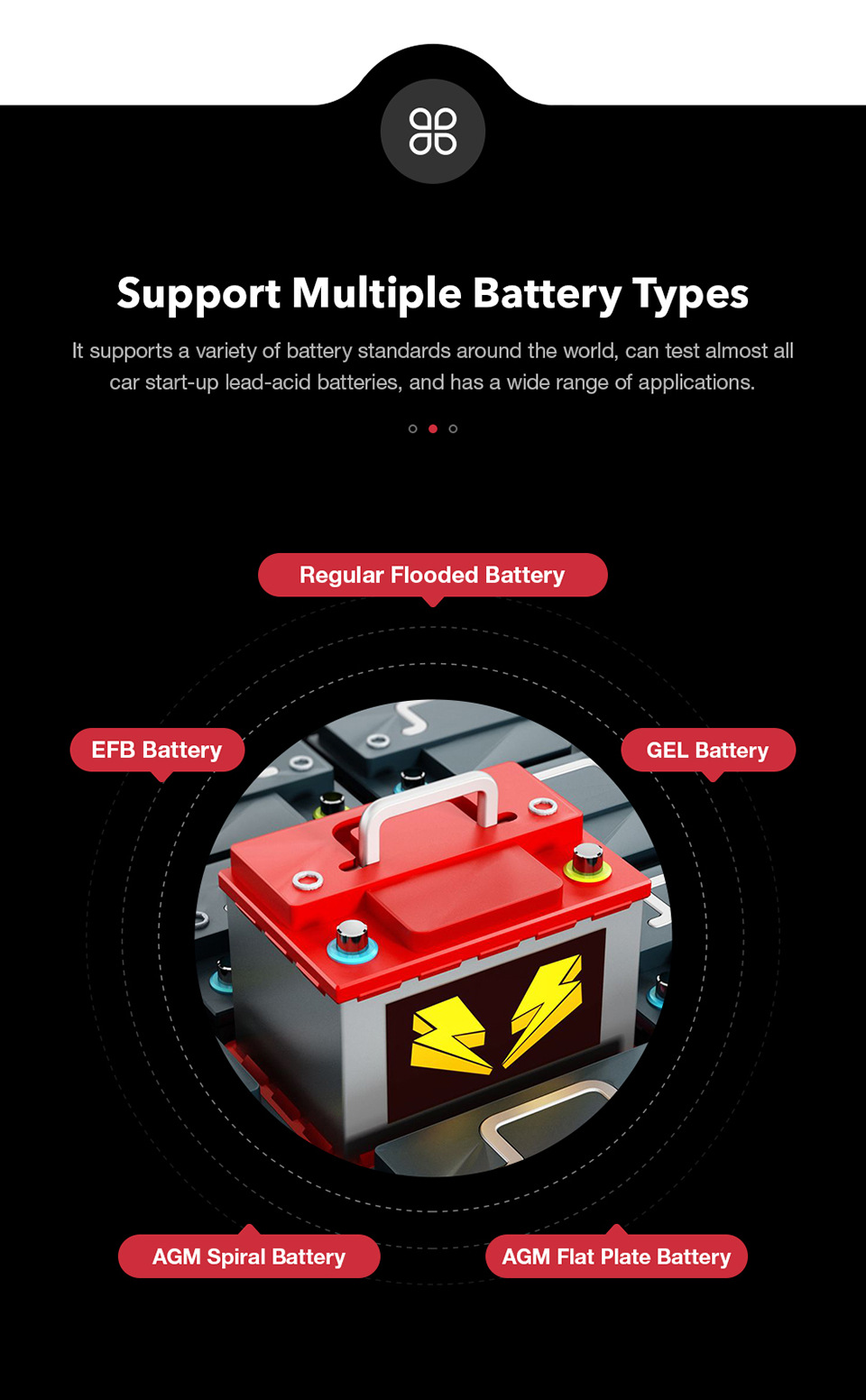 Support Multiple Battery Types

It supports a variety of battery standards around the world, can test almost all car start-up lead-acid batteries, and has a wide range of applications.

Regular Flooded Battery

EFB Battery

GEL Battery

AGM Spiral Battery

AGM Flat Plate Battery