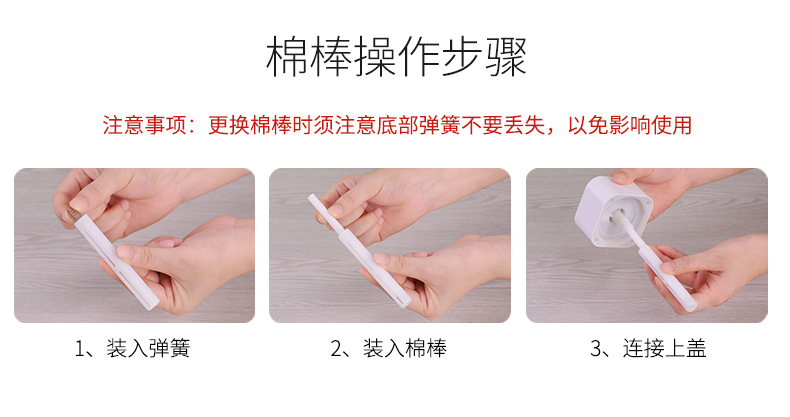 棉棒操作步骤

注意事项：更换棉棒时须注意底部弹簧不要丢失，以免影响使用

1、装入弹簧

2、装入棉棒

3、连接上盖