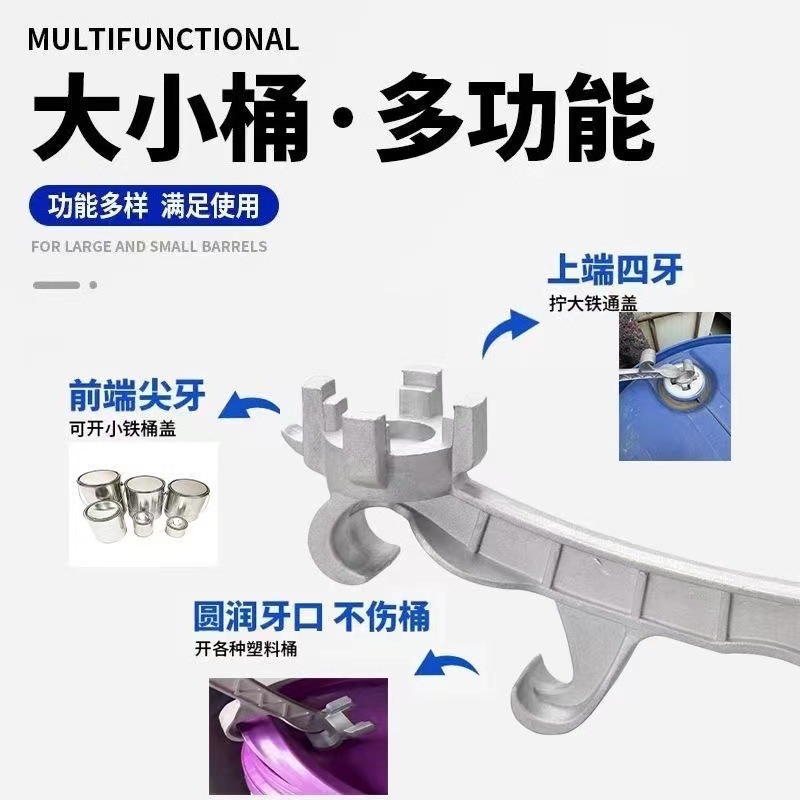 MULTIFUNCTIONAL

大小桶·多功能

功能多样 满足使用

FOR LARGE AND SMALL BARRELS

上端四牙

拧大铁通盖

前端尖牙

可开小铁桶盖

圆润牙口 不伤桶

开各种塑料桶