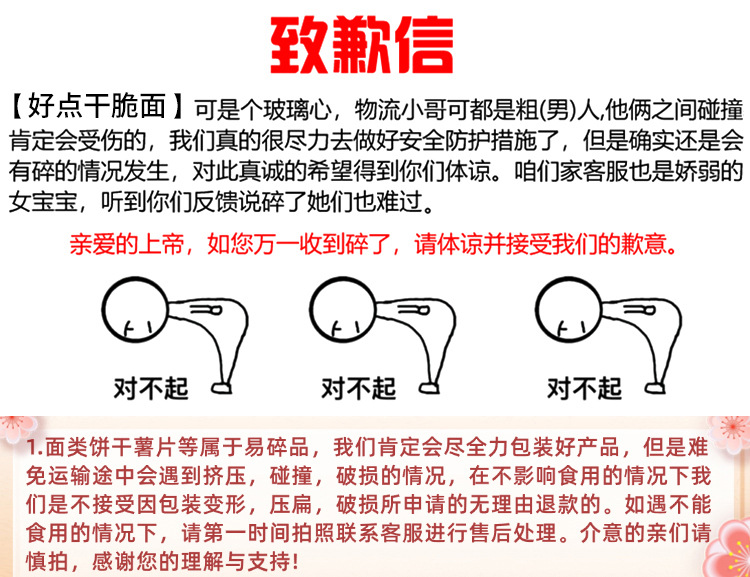 致歉信

【好点干脆面】可是个玻璃心，物流小哥可都是粗(男)人,他俩之间碰撞肯定会受伤的，我们真的很尽力去做好安全防护措施了，但是确实还是会有碎的情况发生，对此真诚的希望得到你们体谅。咱们家客服也是娇弱的女宝宝，听到你们反馈说碎了她们也难过。

亲爱的上帝，如您万一收到碎了，请体谅并接受我们的歉意。

对不起

对不起

对不起

1.面类饼干薯片等属于易碎品，我们肯定会尽全力包装好产品，但是难免运输途中会遇到挤压，碰撞，破损的情况，在不影响食用的情况下我们是不接受因包装变形，压扁，破损所申请的无理由退款的。如遇不能食用的情况下，请第一时间拍照联系客服进行售后处理。介意的亲们请慎拍，感谢您的理解与支持!