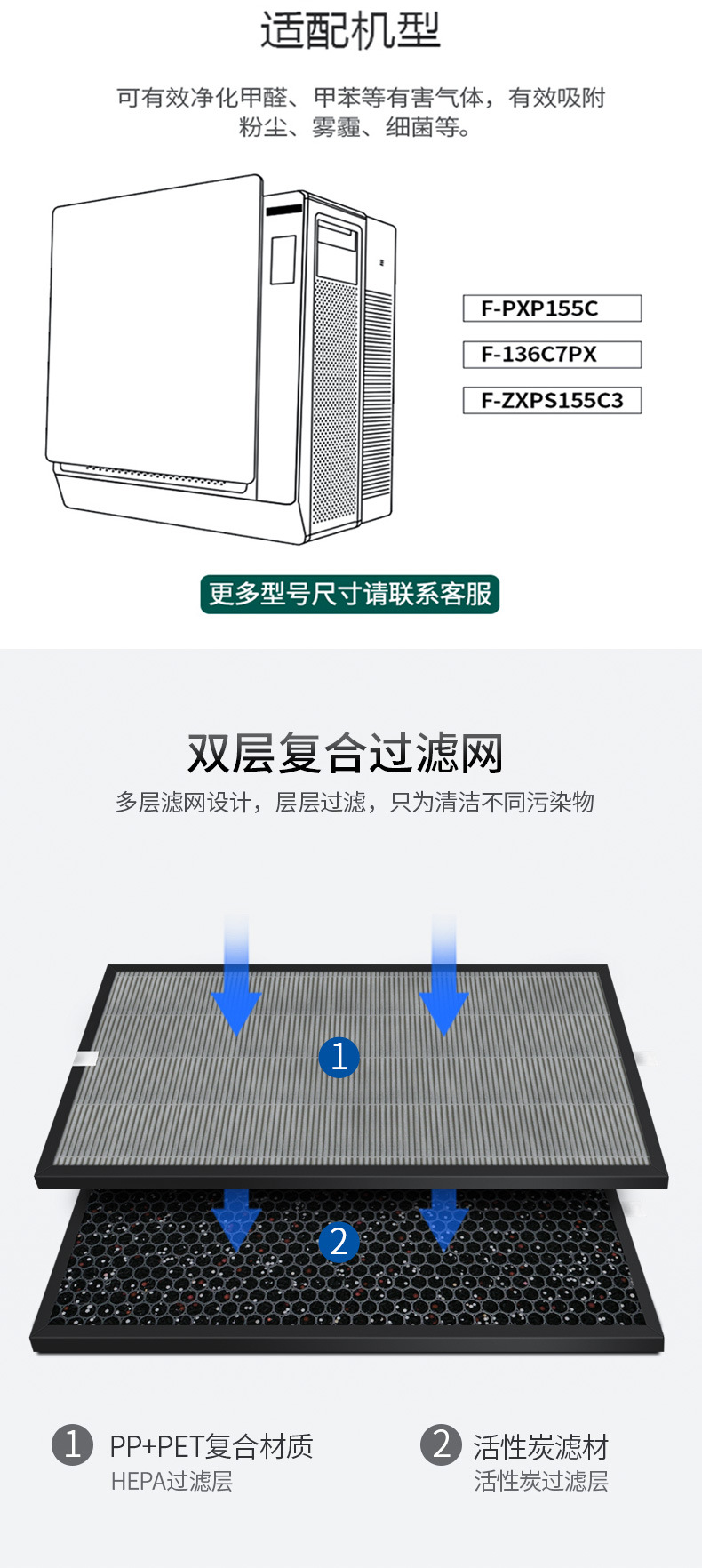 适配机型

可有效净化甲醛、甲苯等有害气体，有效吸附粉尘、雾霾、细菌等。

F-PXP155C
F-136C7PX
F-ZXPS155C3

更多型号尺寸请联系客服

双层复合过滤网

多层滤网设计，层层过滤，只为清洁不同污染物

1
2

1 PP+PET复合材质
HEPA过滤层

2 活性炭滤材
活性炭过滤层