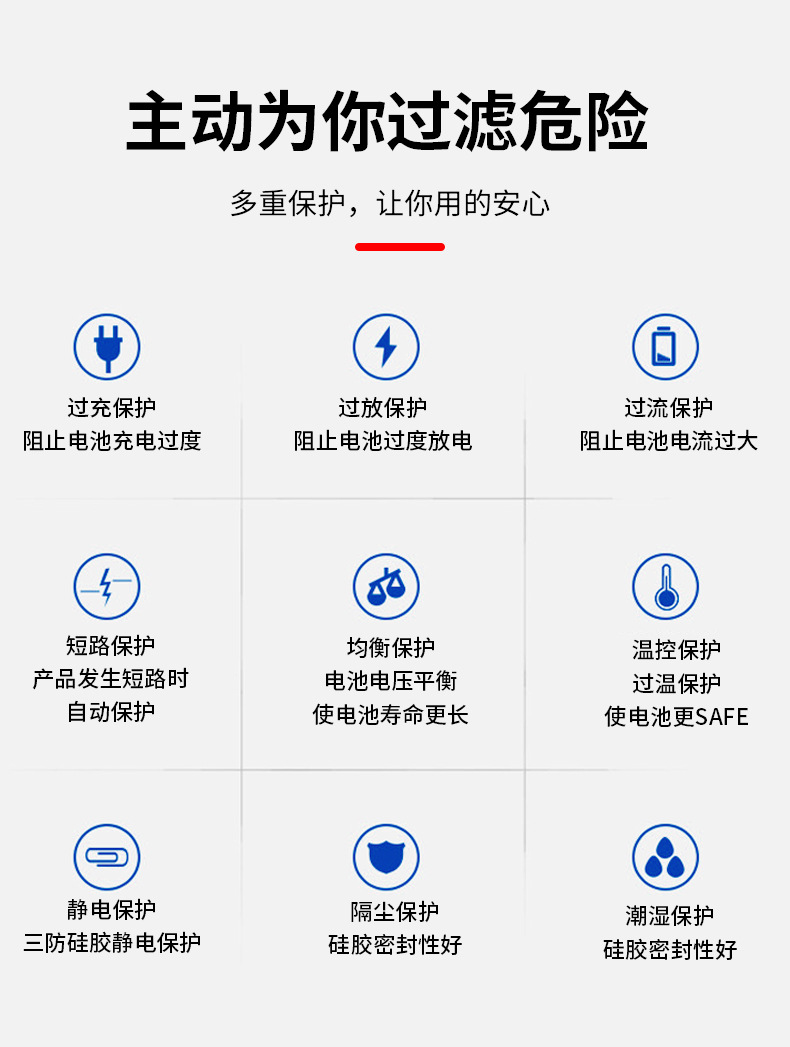 主动为你过滤危险

多重保护，让你用的安心

过充保护
阻止电池充电过度

过放保护
阻止电池过度放电

过流保护
阻止电池电流过大

短路保护
产品发生短路时
自动保护

均衡保护
电池电压平衡
使电池寿命更长

温控保护
过温保护
使电池更SAFE

静电保护
三防硅胶静电保护

隔尘保护
硅胶密封性好

潮湿保护
硅胶密封性好