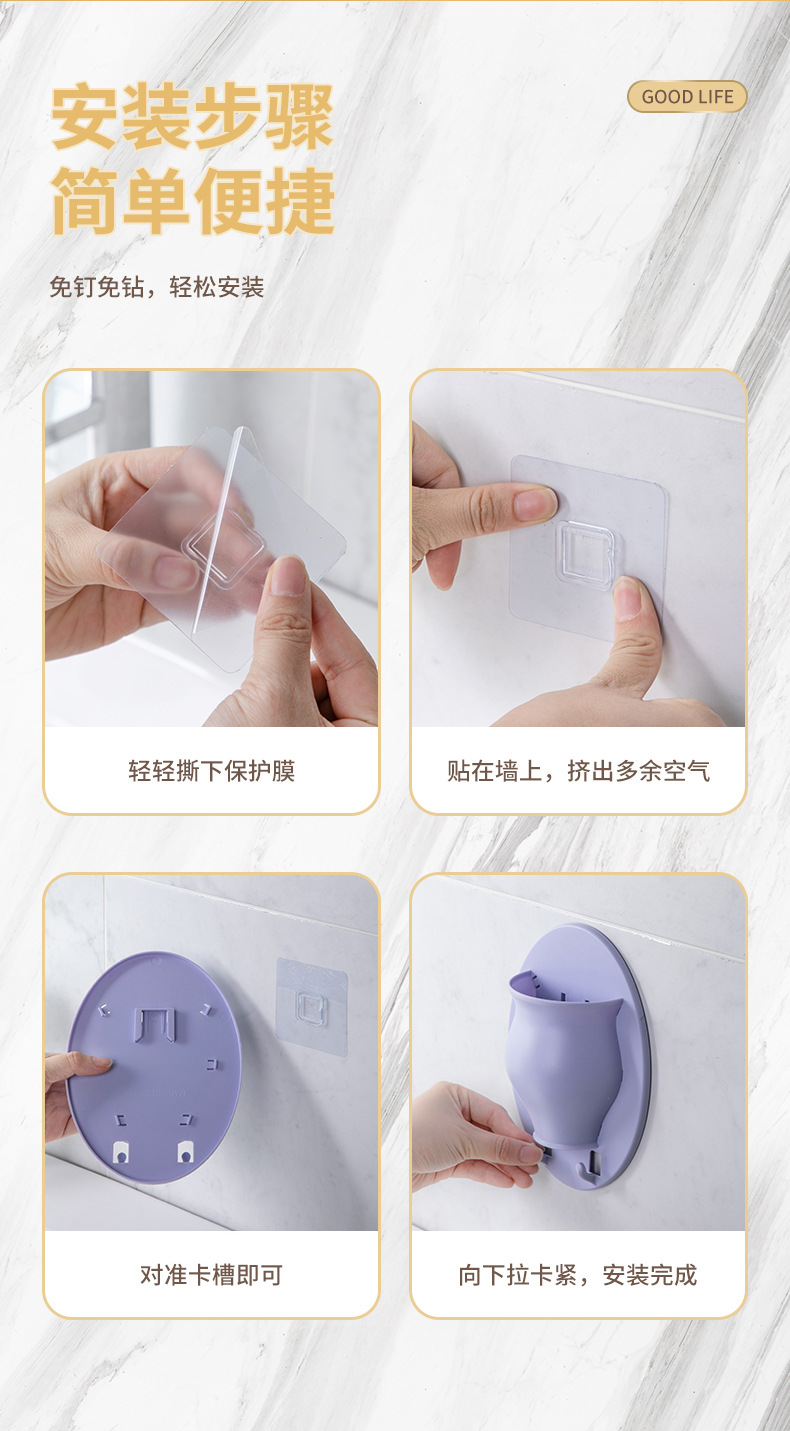 安装步骤
简单便捷

GOOD LIFE

免钉免钻，轻松安装

轻轻撕下保护膜

贴在墙上，挤出多余空气

对准卡槽即可

向下拉卡紧，安装完成