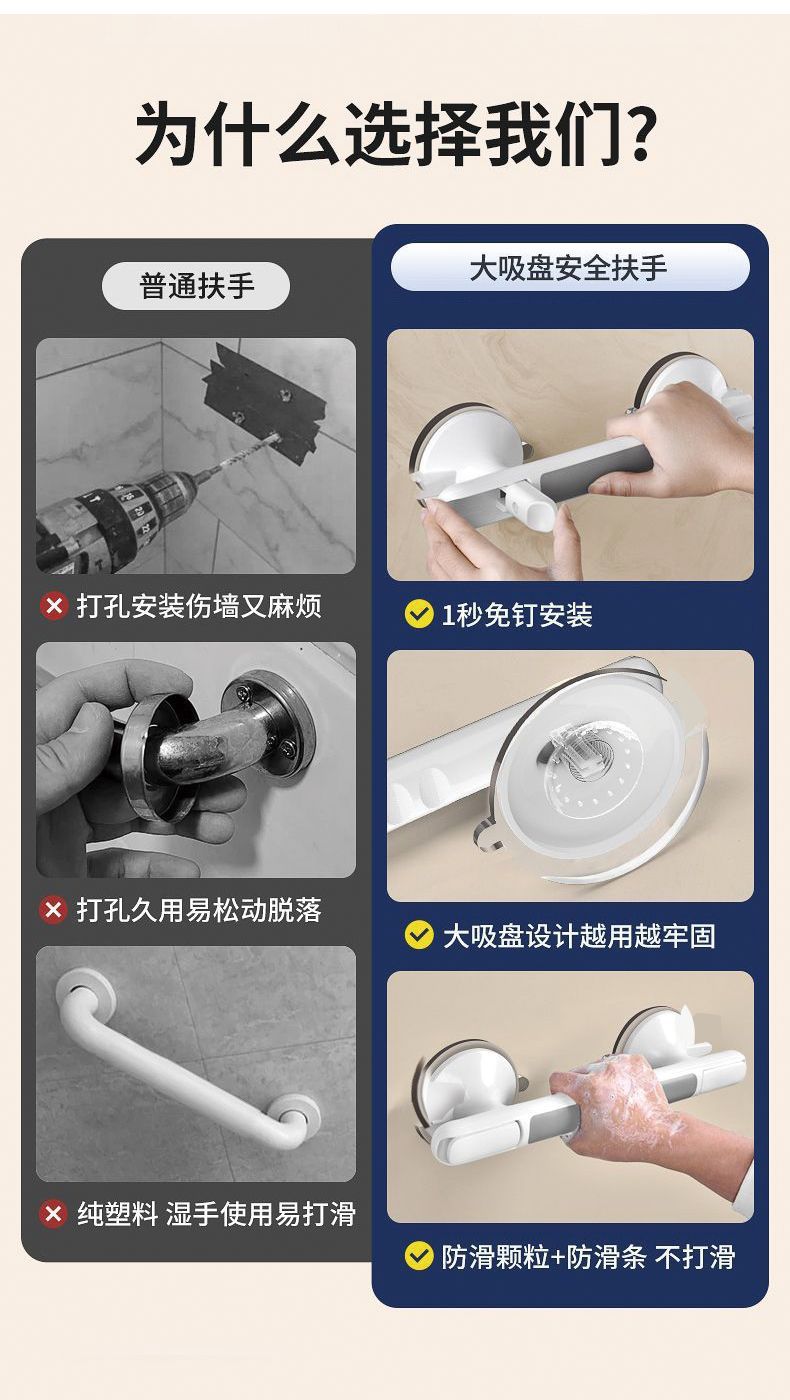 为什么选择我们?

普通扶手

打孔安装伤墙又麻烦

打孔久用易松动脱落

纯塑料 湿手使用易打滑

大吸盘安全扶手

1秒免钉安装

大吸盘设计越用越牢固

防滑颗粒+防滑条 不打滑