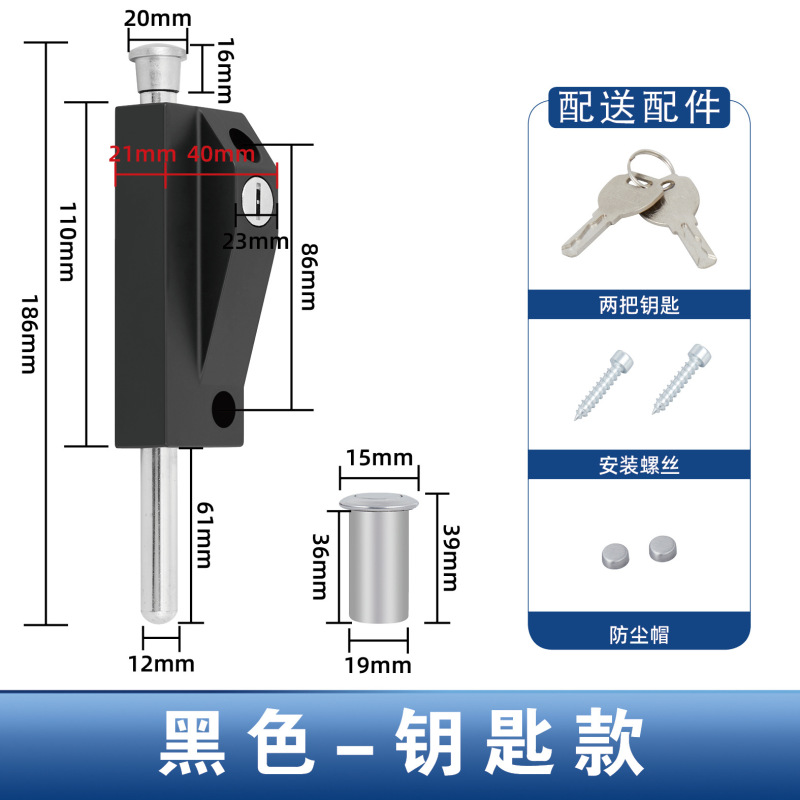 20mm
16mm
21mm 40mm
23mm
110mm
186mm
86mm
61mm
12mm
15mm
36mm
39mm
19mm

配送配件
两把钥匙
安装螺丝
防尘帽

黑色-钥匙款