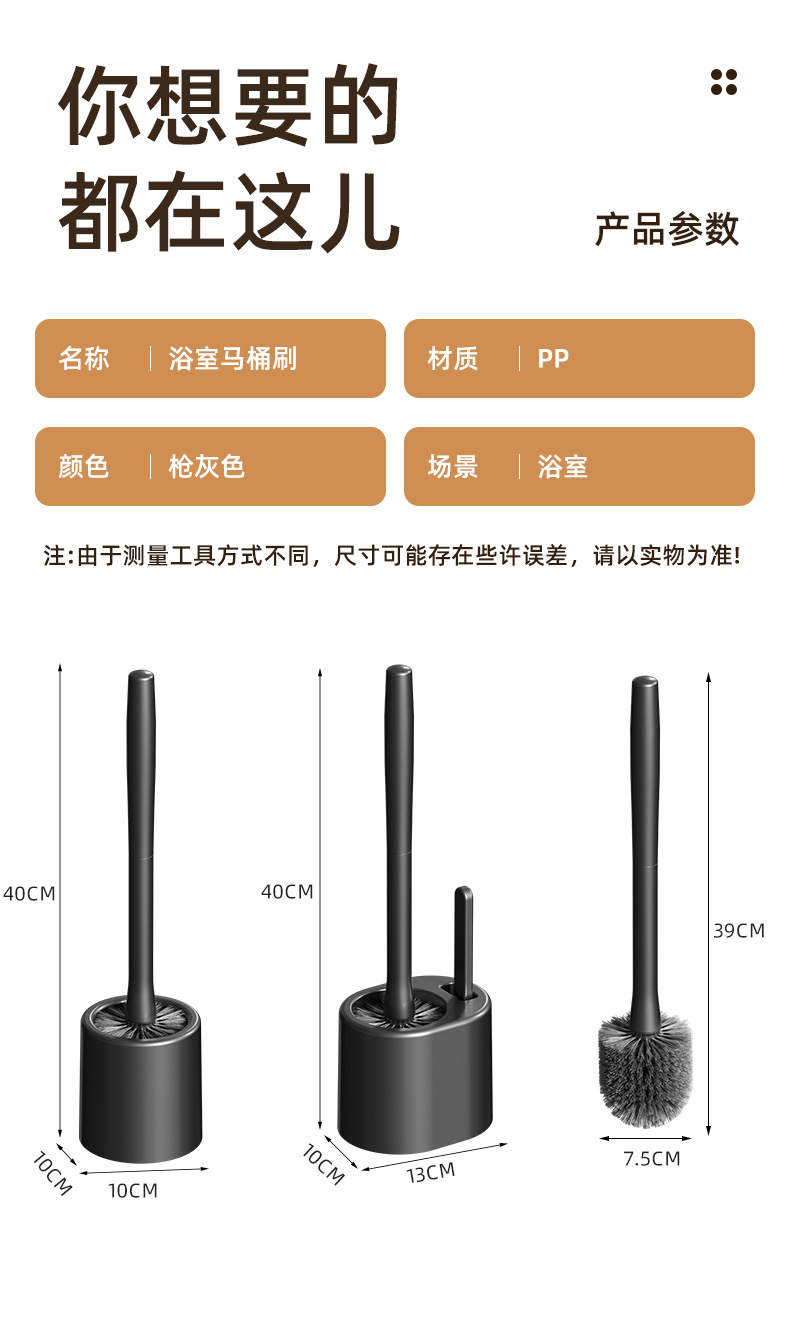 你想要的
都在这儿

产品参数

名称 | 浴室马桶刷

材质 | PP

颜色 | 枪灰色

场景 | 浴室

注:由于测量工具方式不同，尺寸可能存在些许误差，请以实物为准!

40CM
10CM
10CM

40CM
10CM
13CM

39CM
7.5CM