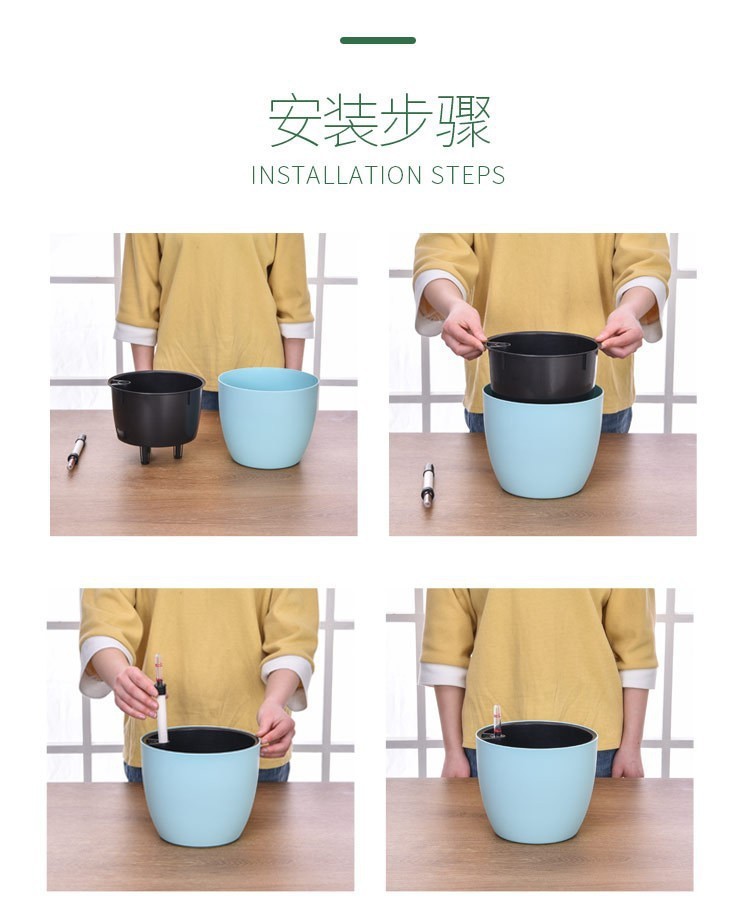 安装步骤
INSTALLATION STEPS