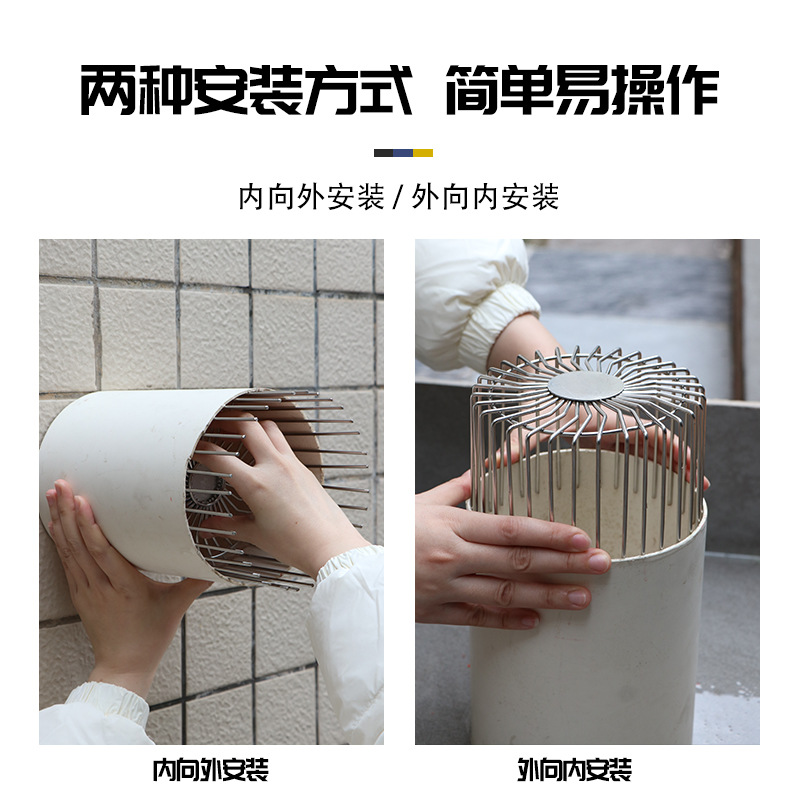 两种安装方式 简单易操作

内向外安装 / 外向内安装

内向外安装

外向内安装