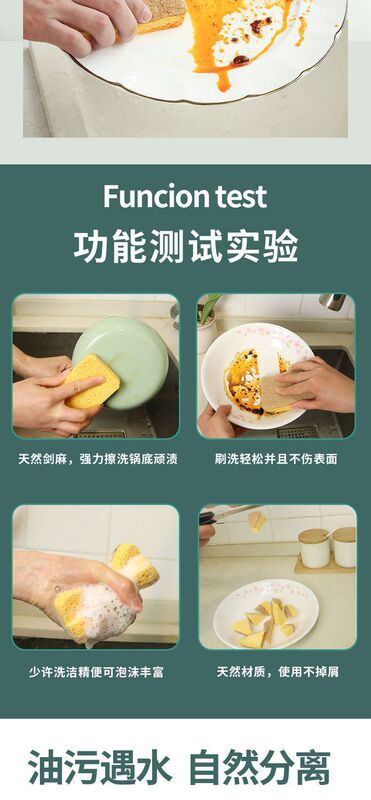 Funcion test
功能测试实验

天然剑麻，强力擦洗锅底顽渍

刷洗轻松并且不伤表面

少许洗洁精便可泡沫丰富

天然材质，使用不掉屑

油污遇水 自然分离