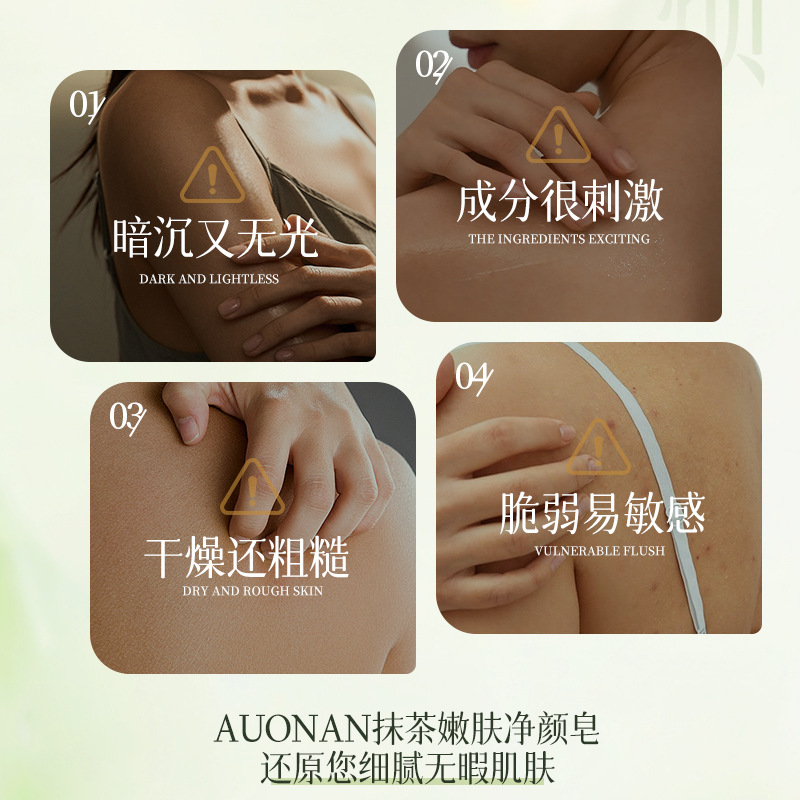 01
暗沉又无光
DARK AND LIGHTLESS

02
成分很刺激
THE INGREDIENTS EXCITING

03
干燥还粗糙
DRY AND ROUGH SKIN

04
脆弱易敏感
VULNERABLE FLUSH

AUONAN抹茶嫩肤净颜皂
还原您细腻无暇肌肤