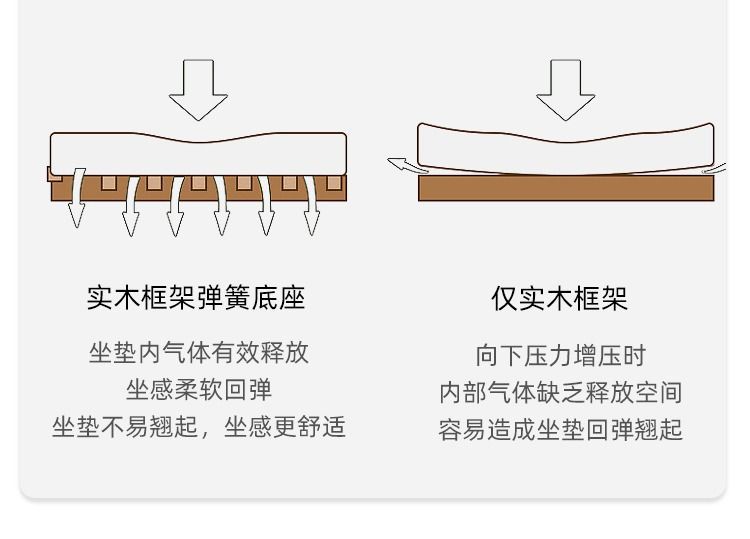 实木框架弹簧底座

坐垫内气体有效释放
坐感柔软回弹
坐垫不易翘起，坐感更舒适

仅实木框架

向下压力增压时
内部气体缺乏释放空间
容易造成坐垫回弹翘起