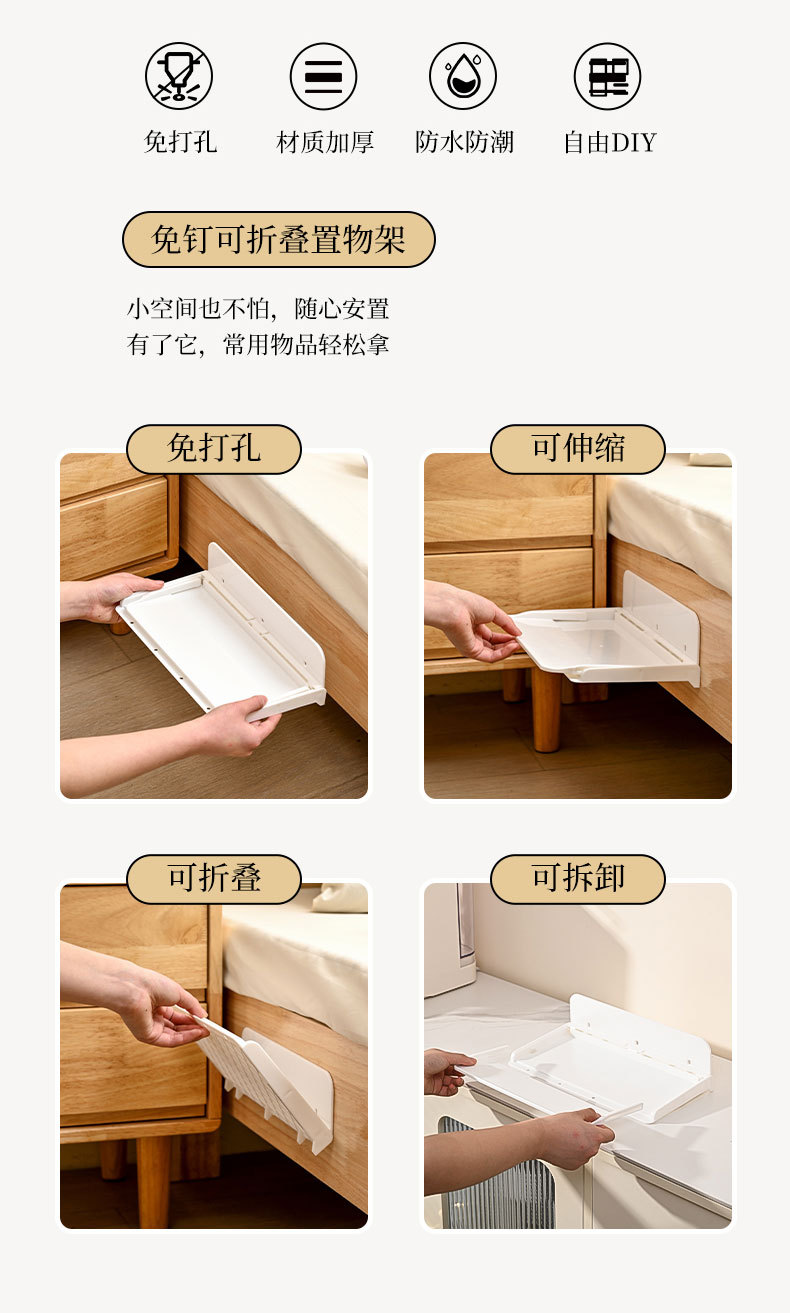 免打孔
材质加厚
防水防潮
自由DIY

免钉可折叠置物架

小空间也不怕，随心安置
有了它，常用物品轻松拿

免打孔

可伸缩

可折叠

可拆卸