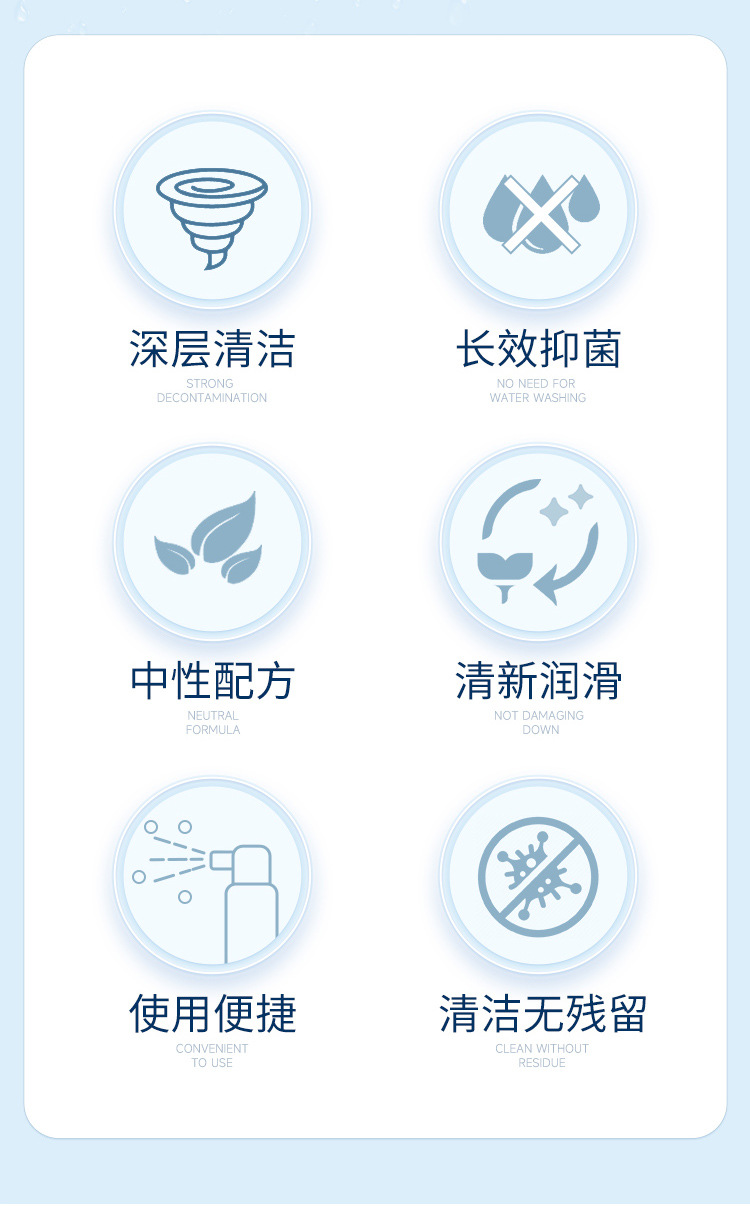 深层清洁
STRONG
DECONTAMINATION

长效抑菌
NO NEED FOR
WATER WASHING

中性配方
NEUTRAL
FORMULA

清新润滑
NOT DAMAGING
DOWN

使用便捷
CONVENIENT
TO USE

清洁无残留
CLEAN WITHOUT
RESIDUE