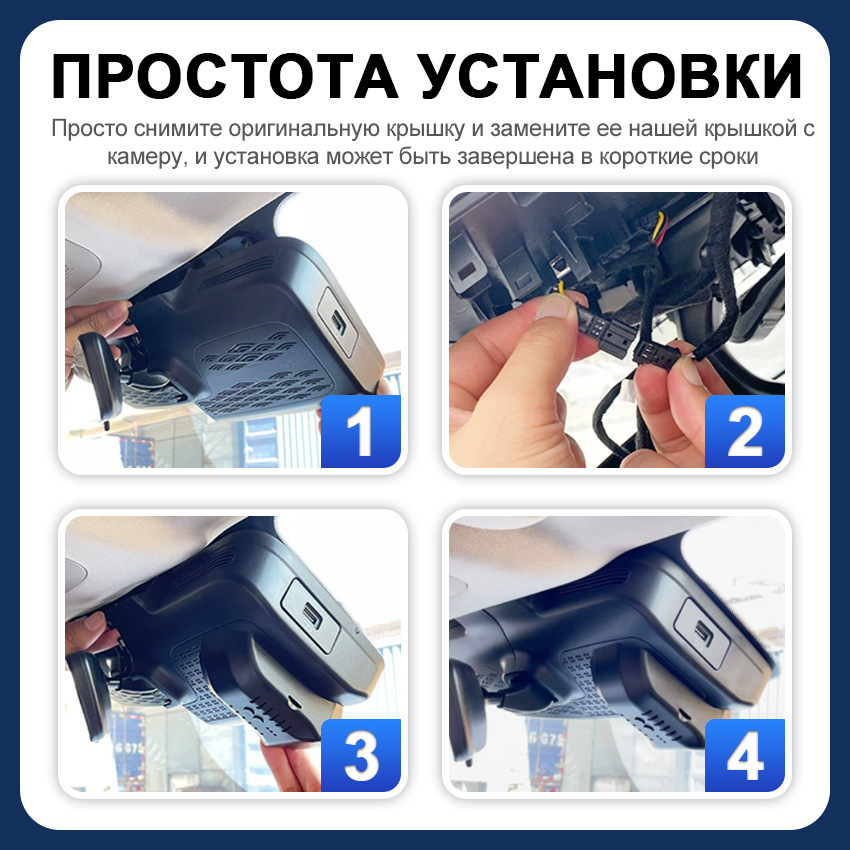 ПРОСТОТА УСТАНОВКИ

Просто снимите оригинальную крышку и замените ее нашей крышкой с камеру, и установка может быть завершена в короткие сроки

1

2

3

4