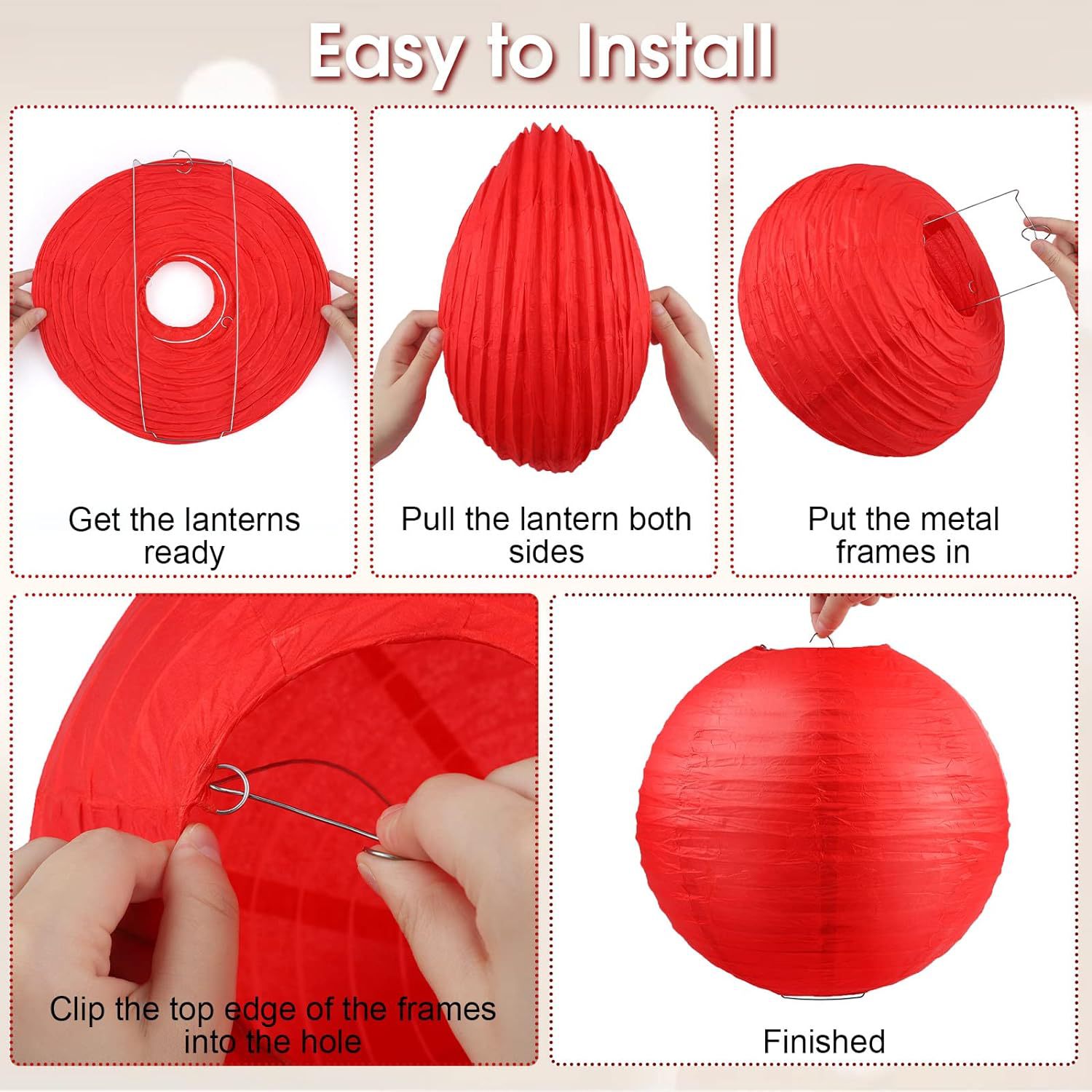 Easy to Install

Get the lanterns ready

Pull the lantern both sides

Put the metal frames in

Clip the top edge of the frames into the hole

Finished