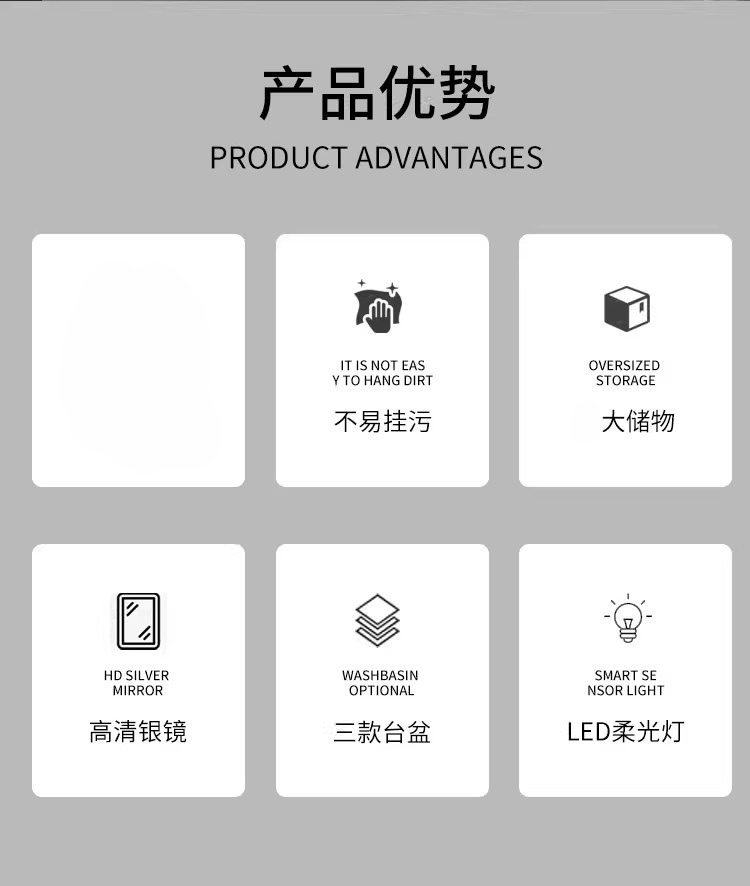 产品优势
PRODUCT ADVANTAGES

IT IS NOT EAS
Y TO HANG DIRT
不易挂污

OVERSIZED
STORAGE
大储物

HD SILVER
MIRROR
高清银镜

WASHBASIN
OPTIONAL
三款台盆

SMART SE
NSOR LIGHT
LED柔光灯