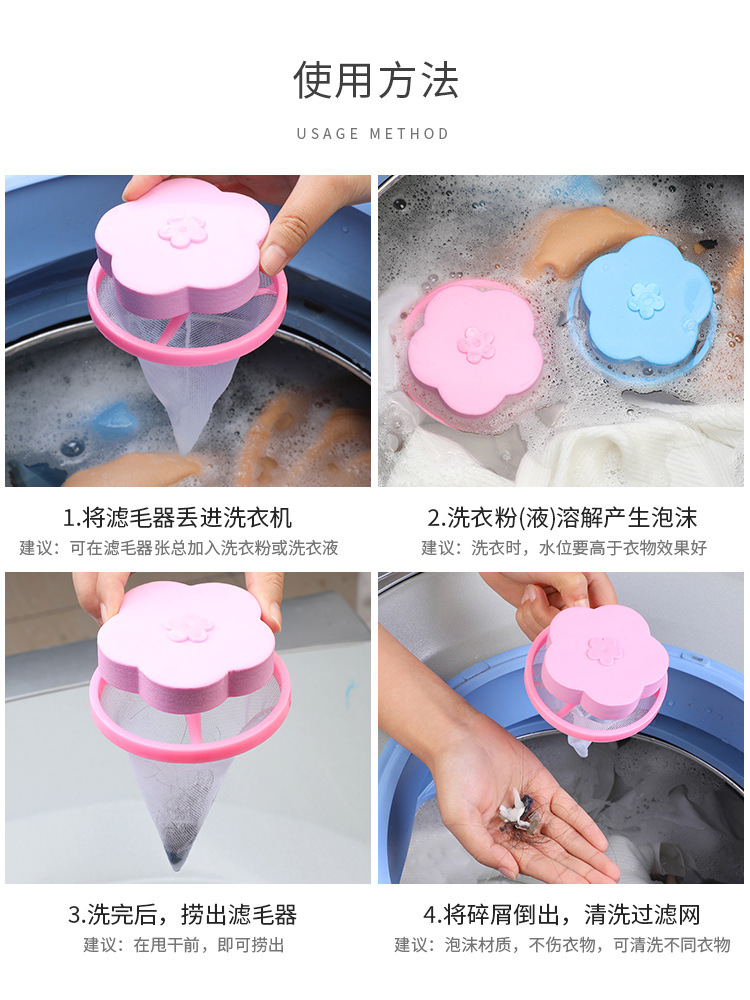 使用方法

USAGE METHOD

1.将滤毛器丢进洗衣机
建议：可在滤毛器张总加入洗衣粉或洗衣液

2.洗衣粉(液)溶解产生泡沫
建议：洗衣时，水位要高于衣物效果好

3.洗完后，捞出滤毛器
建议：在甩干前，即可捞出

4.将碎屑倒出，清洗过滤网
建议：泡沫材质，不伤衣物，可清洗不同衣物