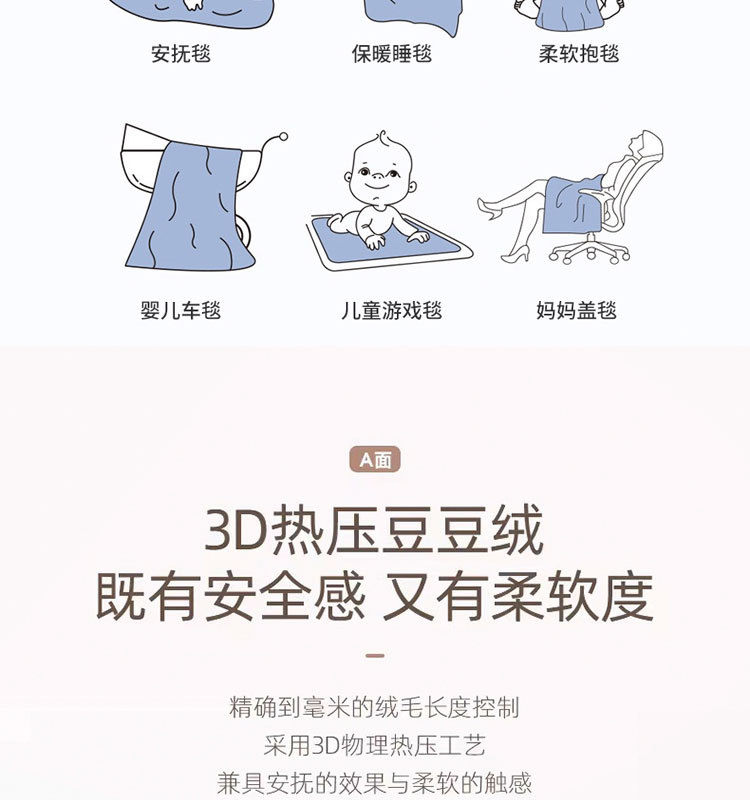 安抚毯　保暖睡毯　柔软抱毯

婴儿车毯　儿童游戏毯　妈妈盖毯

A面

3D热压豆豆绒
既有安全感 又有柔软度

精确到毫米的绒毛长度控制
采用3D物理热压工艺
兼具安抚的效果与柔软的触感