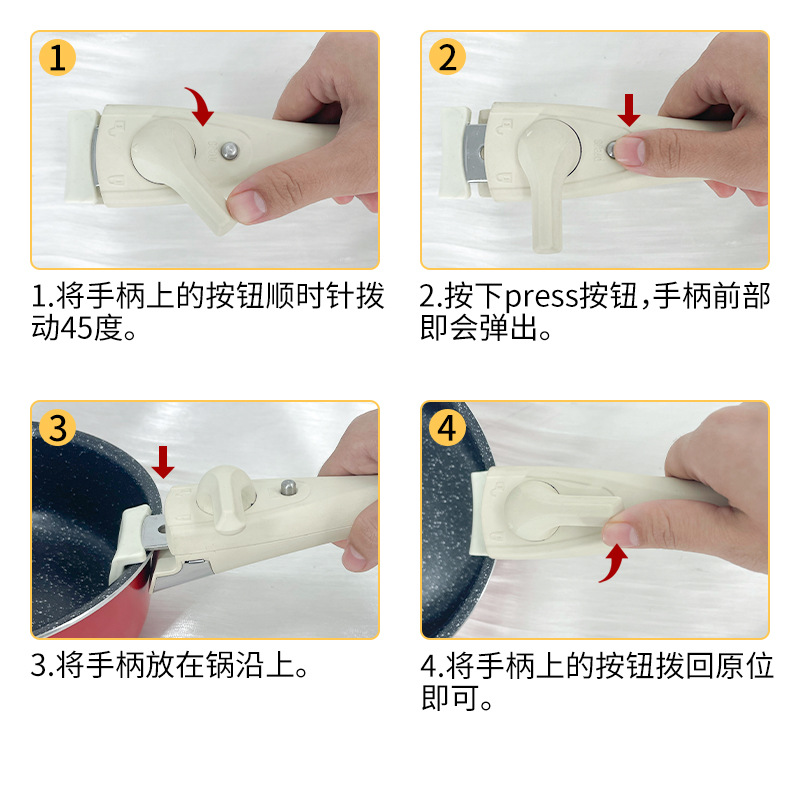 1

1.将手柄上的按钮顺时针拨动45度。

2

2.按下press按钮,手柄前部即会弹出。

3

3.将手柄放在锅沿上。

4

4.将手柄上的按钮拨回原位即可。