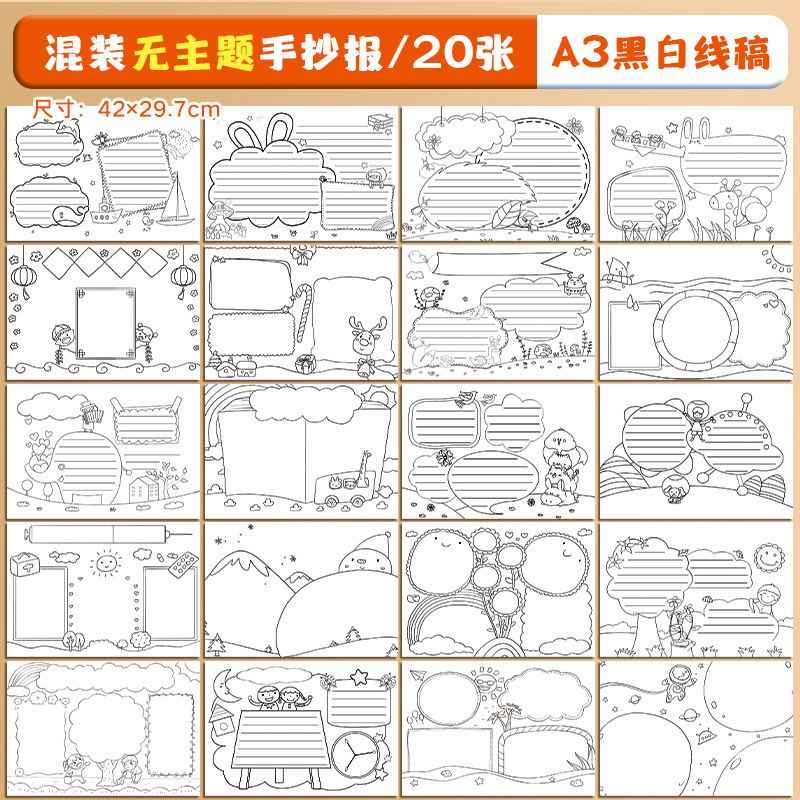 混装无主题手抄报/20张

A3黑白线稿

尺寸：42×29.7cm