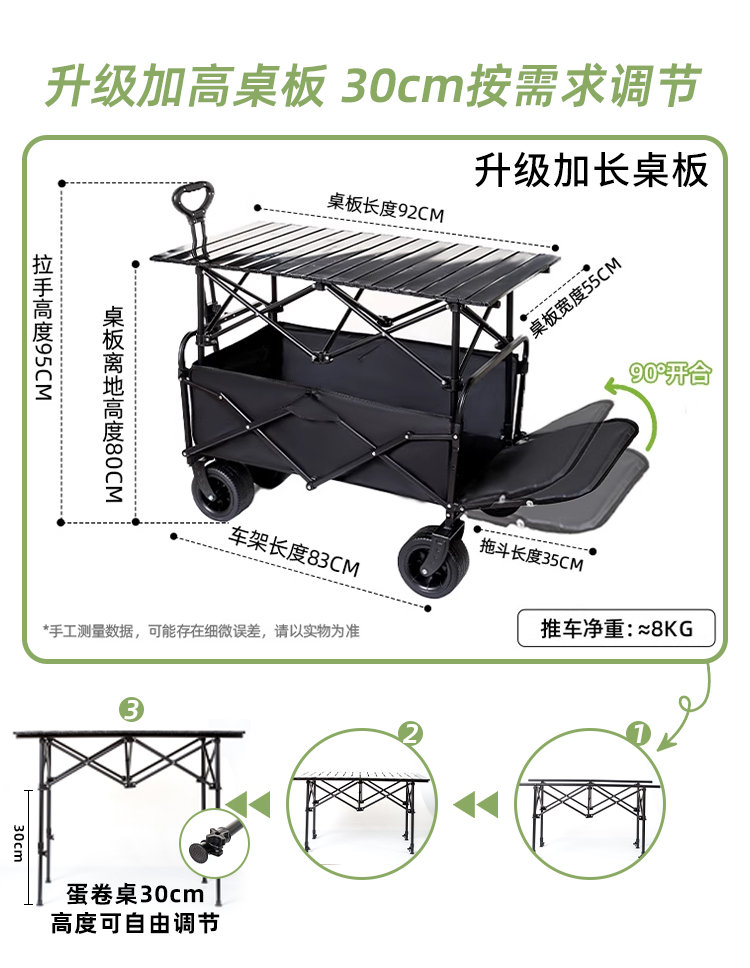 升级加高桌板 30cm按需求调节

升级加长桌板

桌板长度92CM

拉手高度95CM

桌板离地高度80CM

桌板宽度55CM

90°开合

车架长度83CM

拖斗长度35CM

*手工测量数据，可能存在细微误差，请以实物为准

推车净重：≈8KG

③

②

①

30cm

蛋卷桌30cm
高度可自由调节