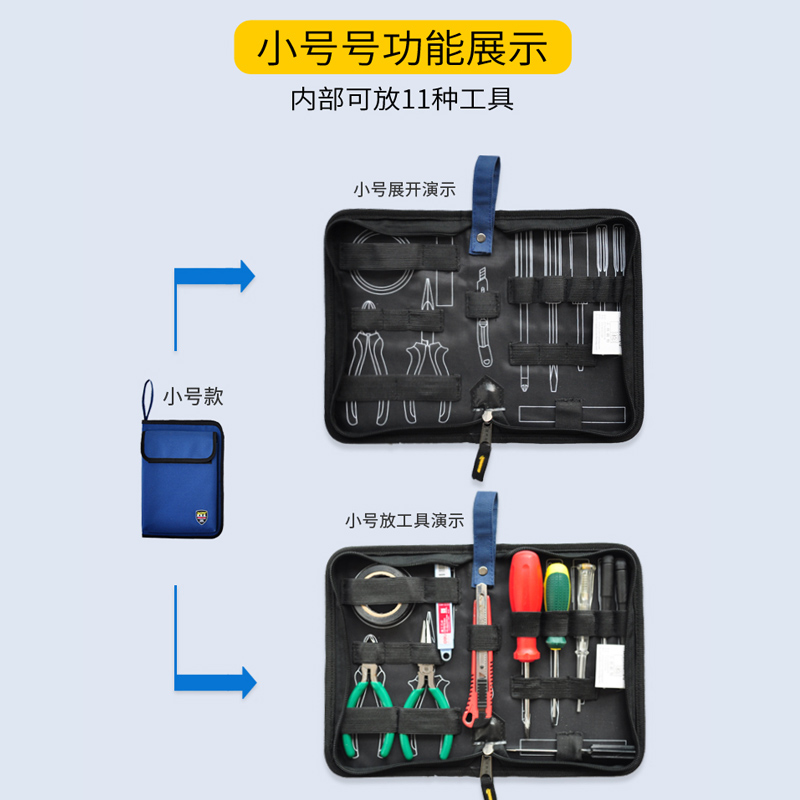 小号号功能展示

内部可放11种工具

小号展开演示

小号款

小号放工具演示