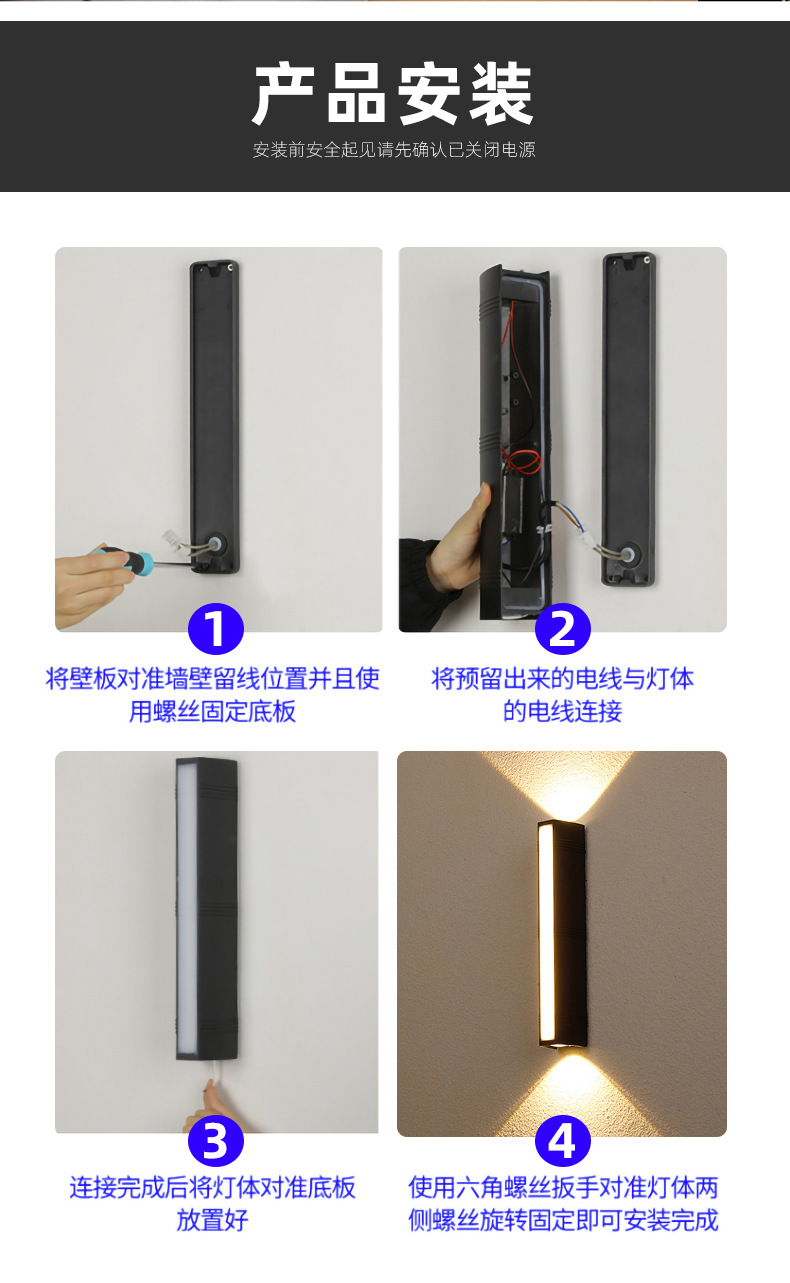 产品安装

安装前安全起见请先确认已关闭电源

1

将壁板对准墙壁留线位置并且使用螺丝固定底板

2

将预留出来的电线与灯体的电线连接

3

连接完成后将灯体对准底板放置好

4

使用六角螺丝扳手对准灯体两侧螺丝旋转固定即可安装完成