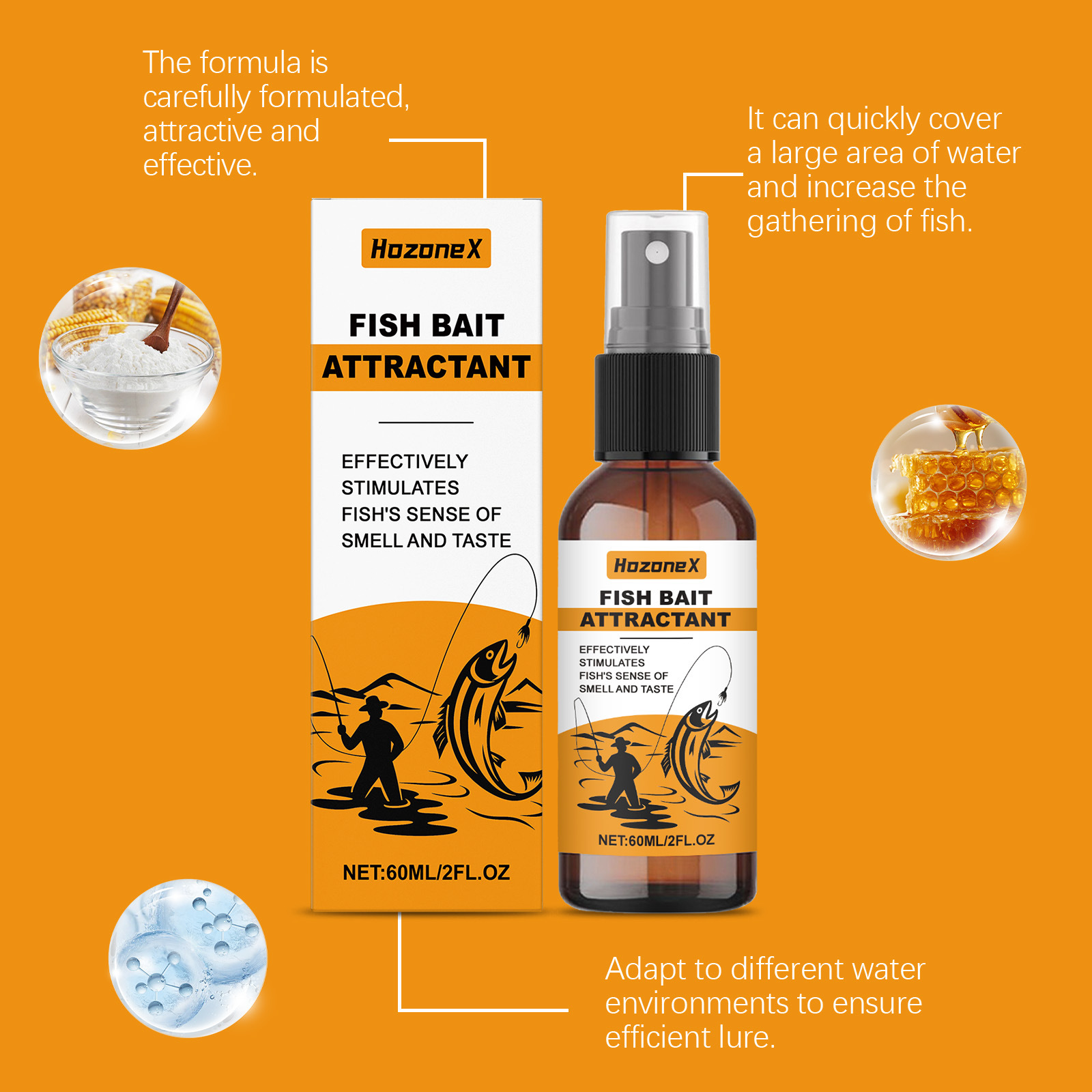 The formula is carefully formulated, attractive and effective.

It can quickly cover a large area of water and increase the gathering of fish.

HozoneX

FISH BAIT
ATTRACTANT

EFFECTIVELY STIMULATES FISH'S SENSE OF SMELL AND TASTE

NET:60ML/2FL.OZ

HozoneX

FISH BAIT
ATTRACTANT

EFFECTIVELY STIMULATES FISH'S SENSE OF SMELL AND TASTE

NET:60ML/2FL.OZ

Adapt to different water environments to ensure efficient lure.