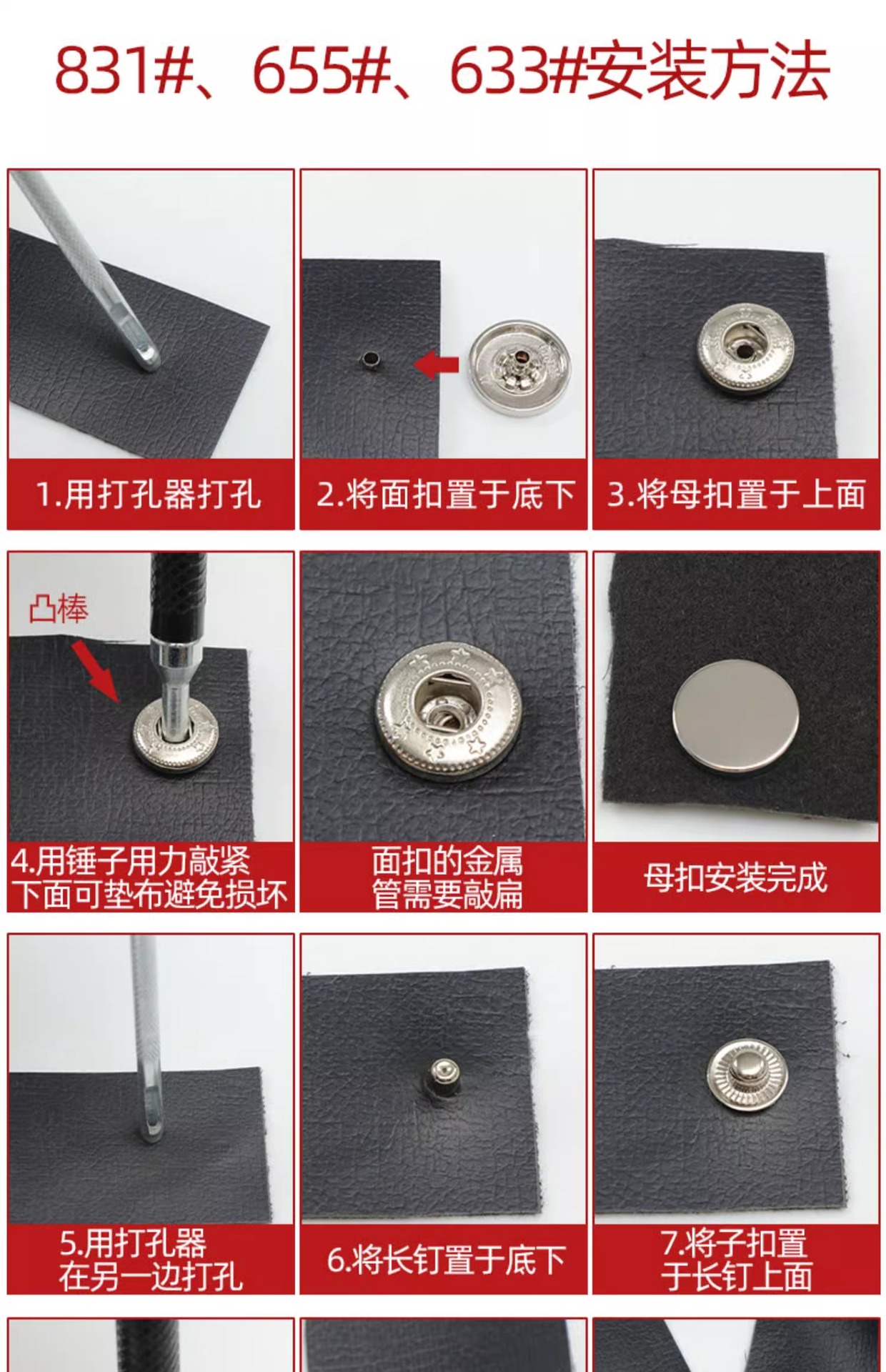 831#、655#、633#安装方法

1.用打孔器打孔

2.将面扣置于底下

3.将母扣置于上面

凸棒

4.用锤子用力敲紧
下面可垫布避免损坏

面扣的金属
管需要敲扁

母扣安装完成

5.用打孔器
在另一边打孔

6.将长钉置于底下

7.将子扣置
于长钉上面